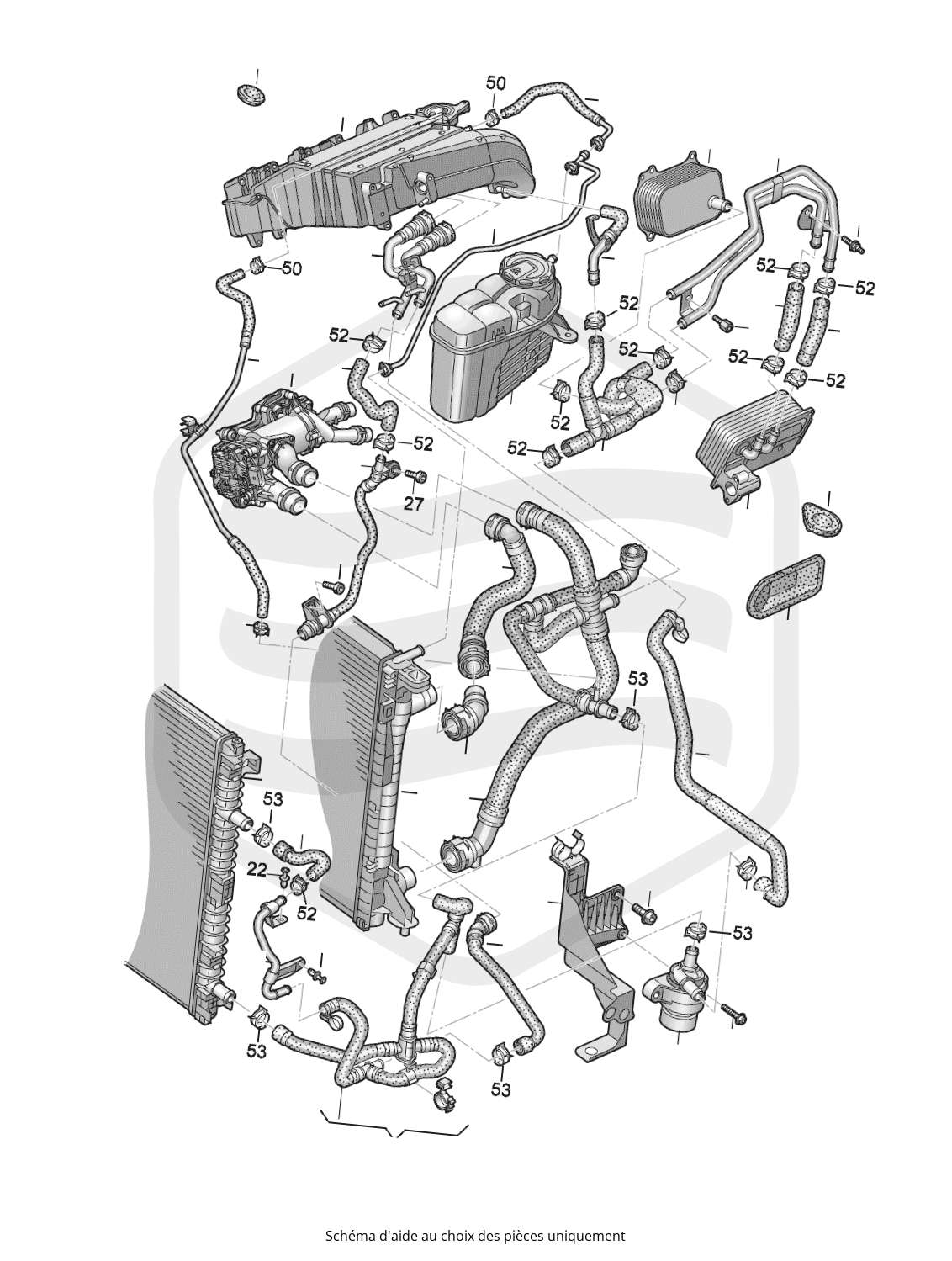 50
50
52
52
52
52
52
52
52
52
52
52
27
53
53
22
52
53
53
53
Schéma d'aide au choix des pièces uniquement