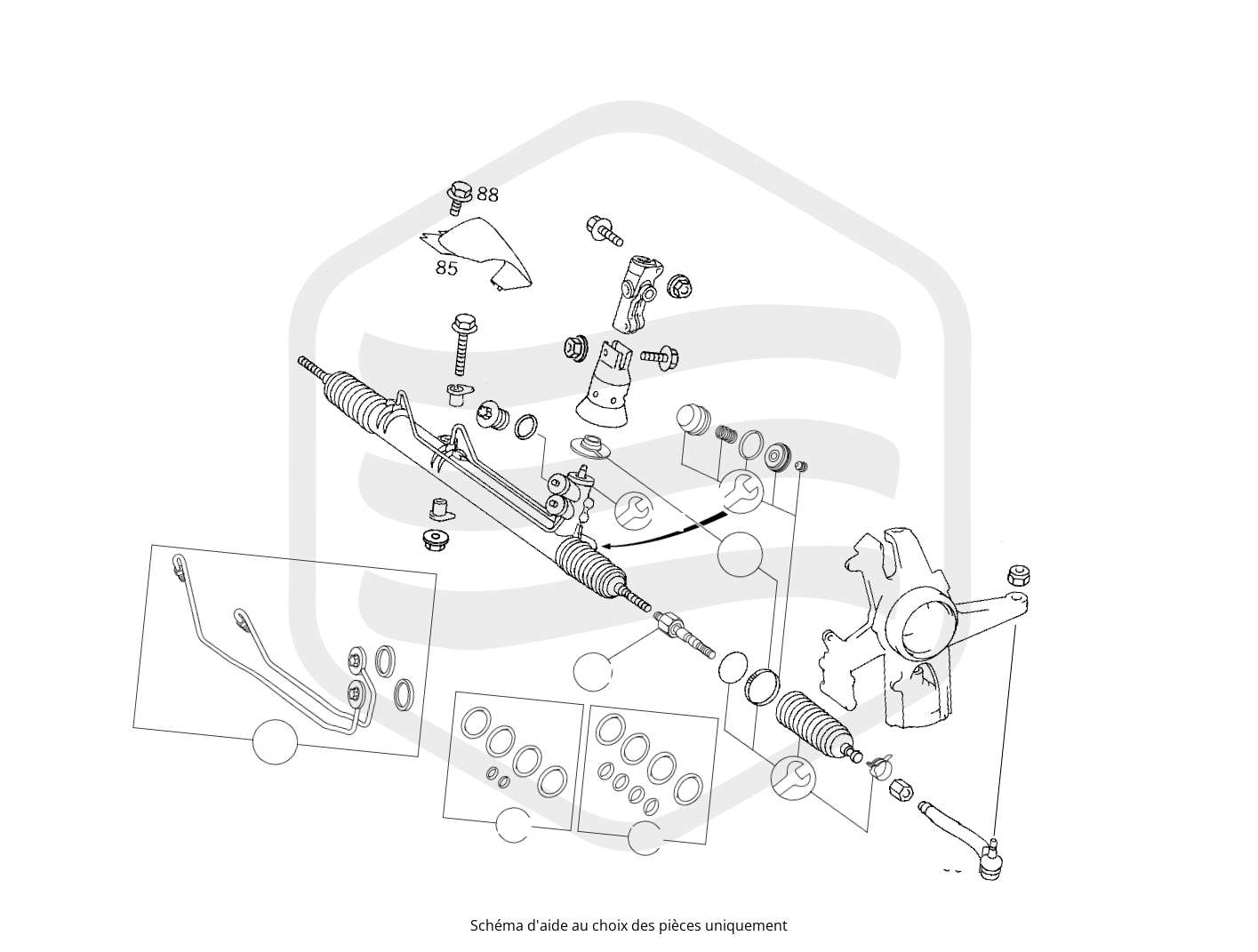 88

85

Schéma d'aide au choix des pièces uniquement