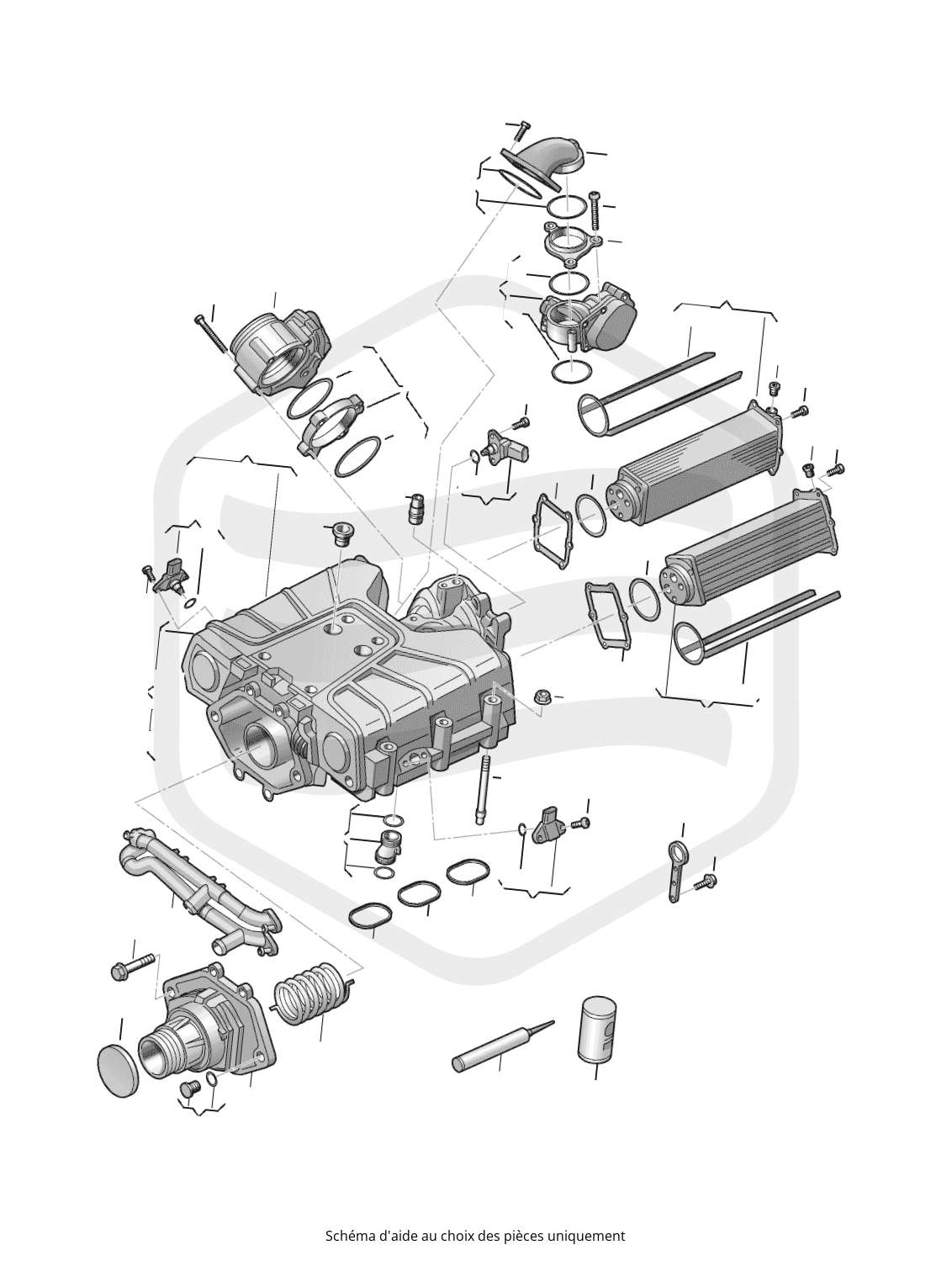 Schéma d'aide au choix des pièces uniquement