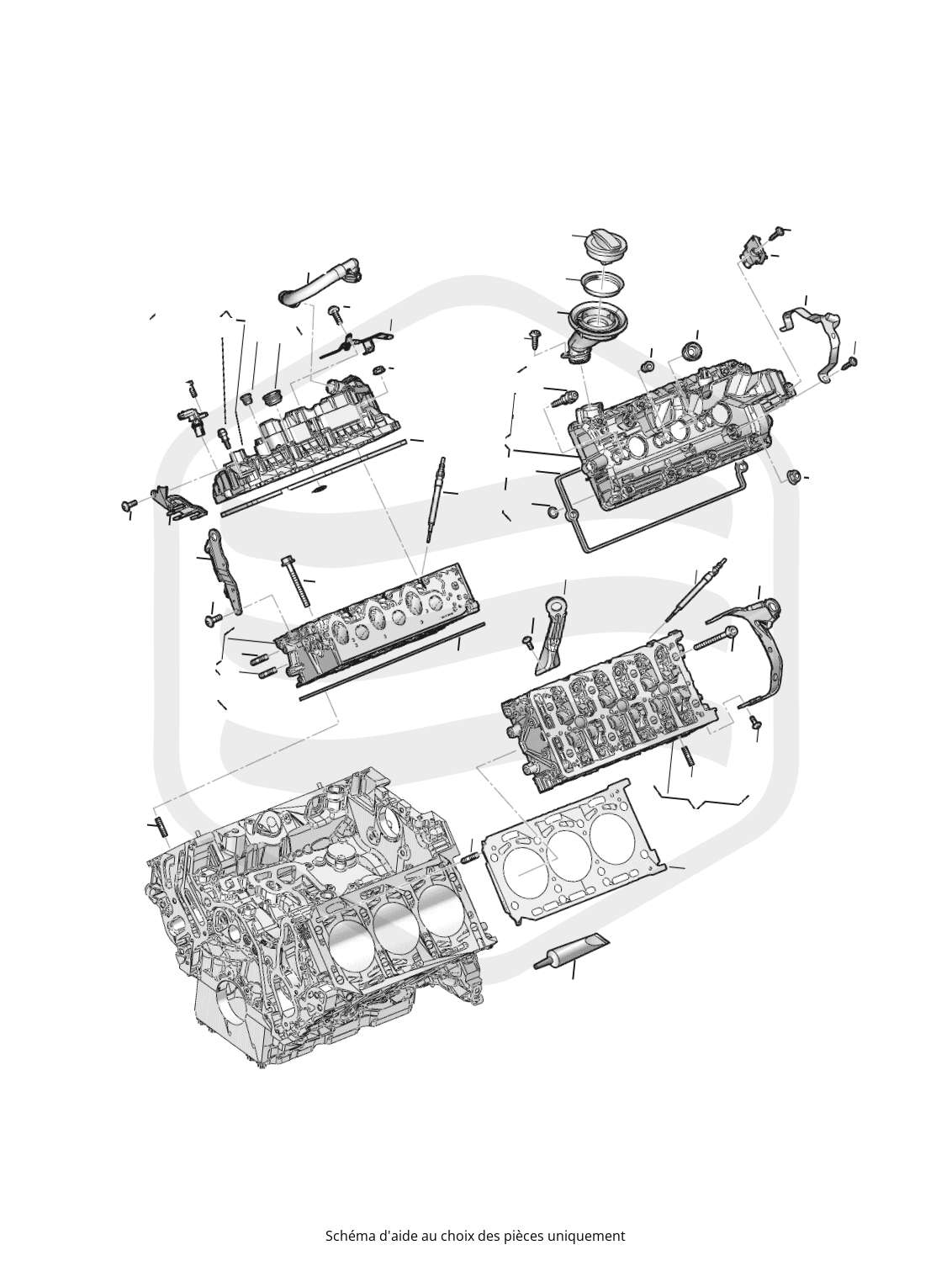 Schéma d'aide au choix des pièces uniquement