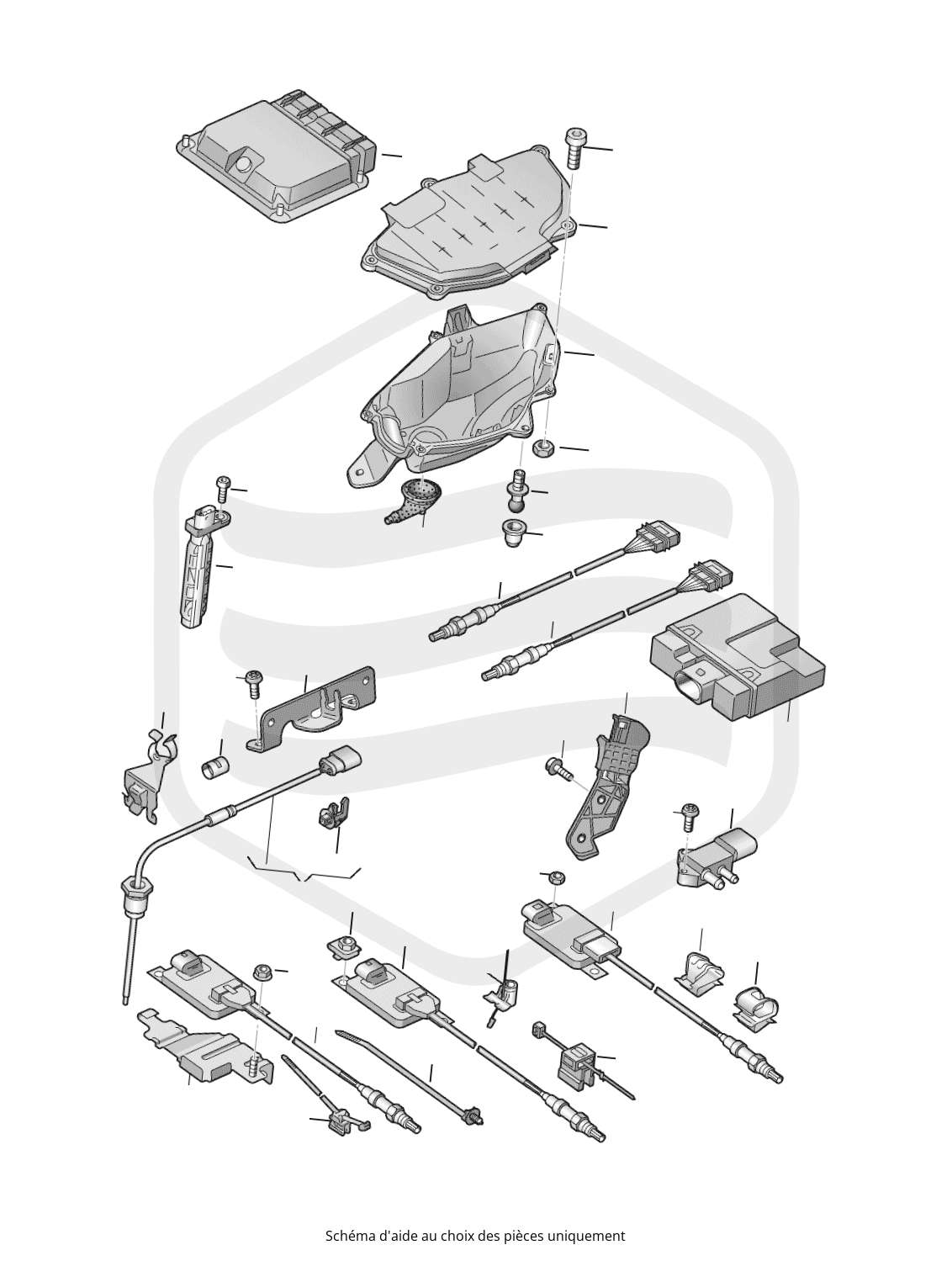 Schéma d'aide au choix des pièces uniquement