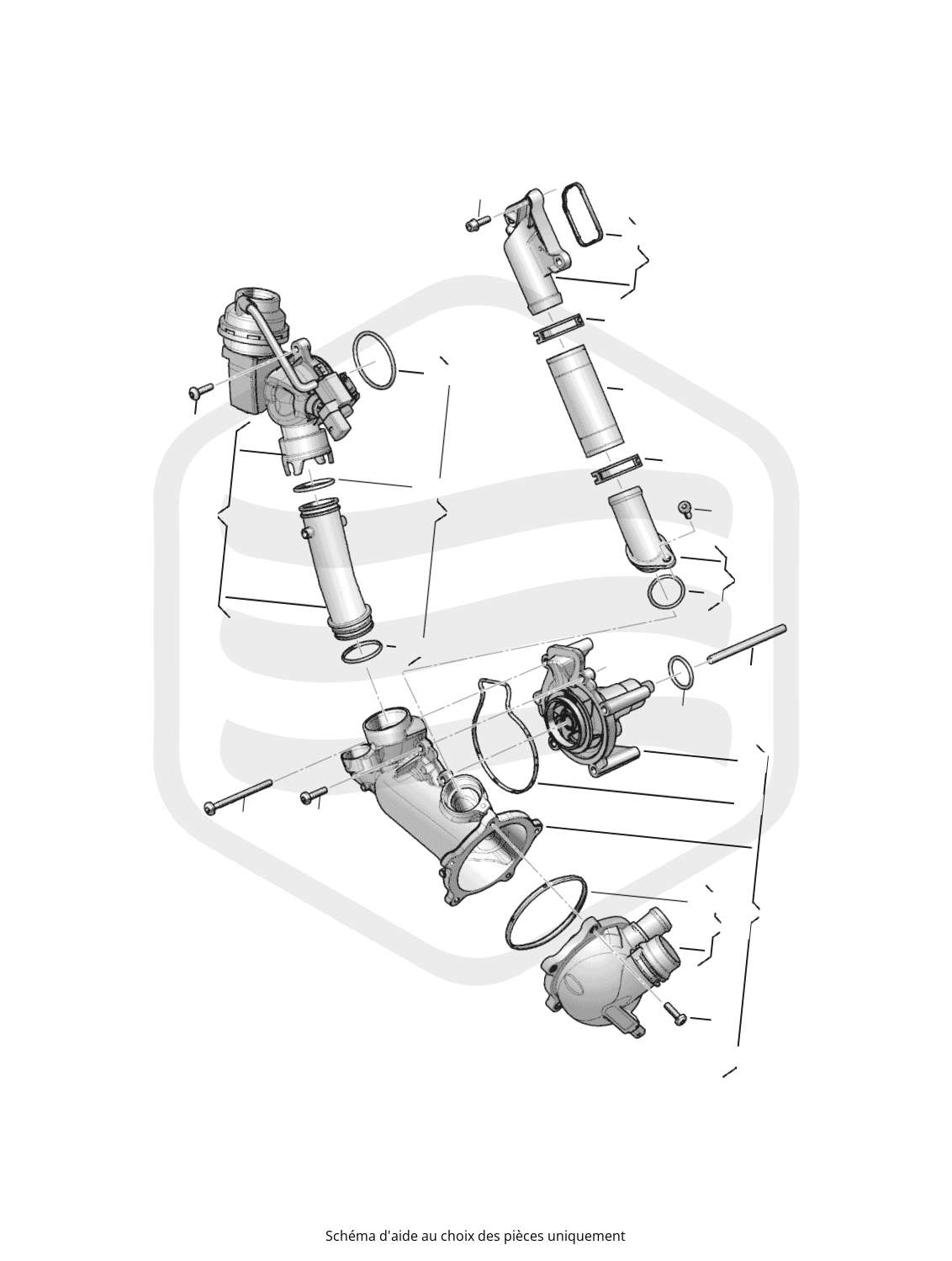 Schéma d'aide au choix des pièces uniquement