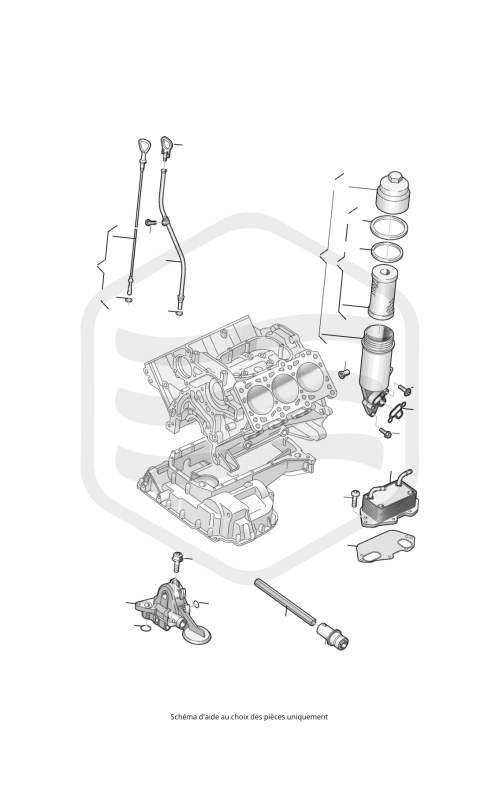 Schéma d'aide au choix des pièces uniquement