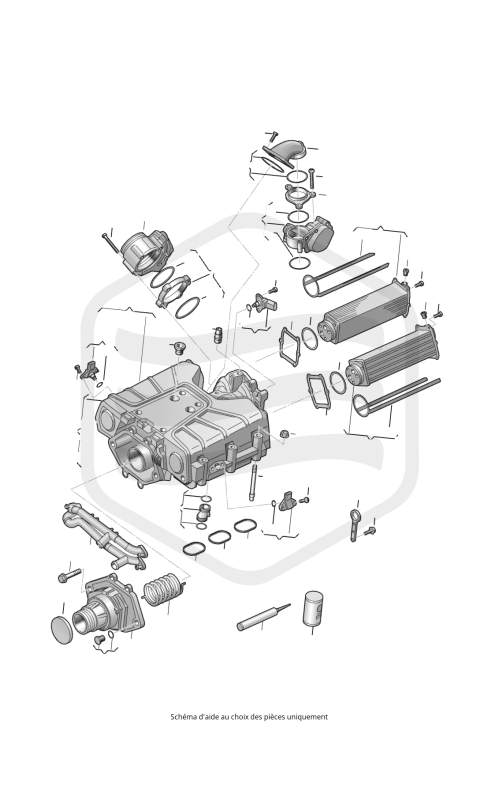 Schéma d'aide au choix des pièces uniquement