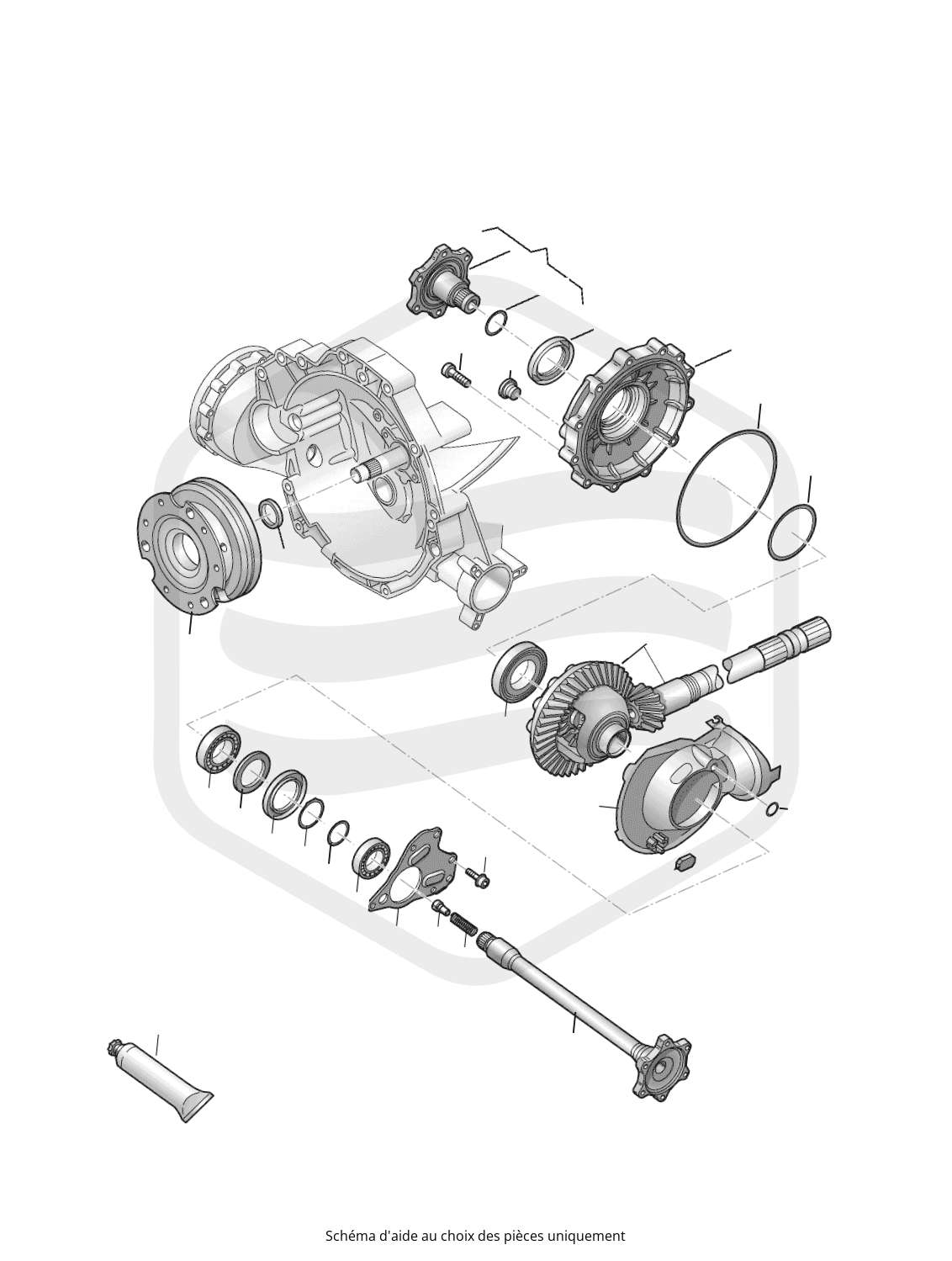 Schéma d'aide au choix des pièces uniquement