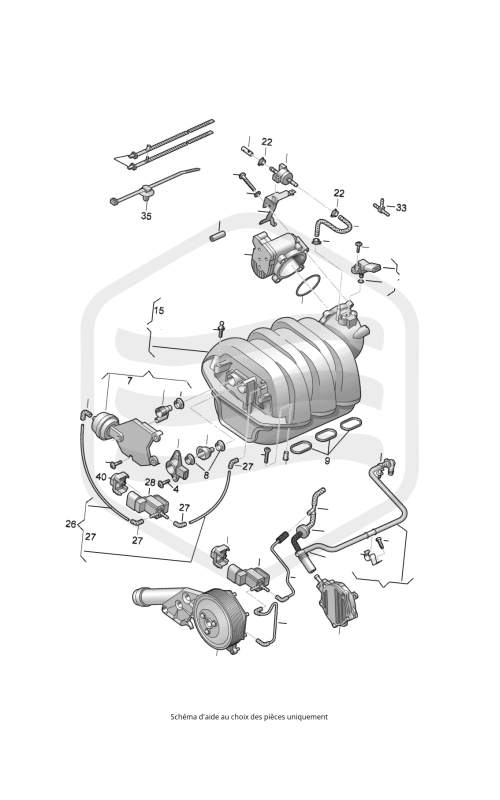 22
22
33
35
15
7
8
27
9
40
28
4
27
26
27
27

Schéma d'aide au choix des pièces uniquement