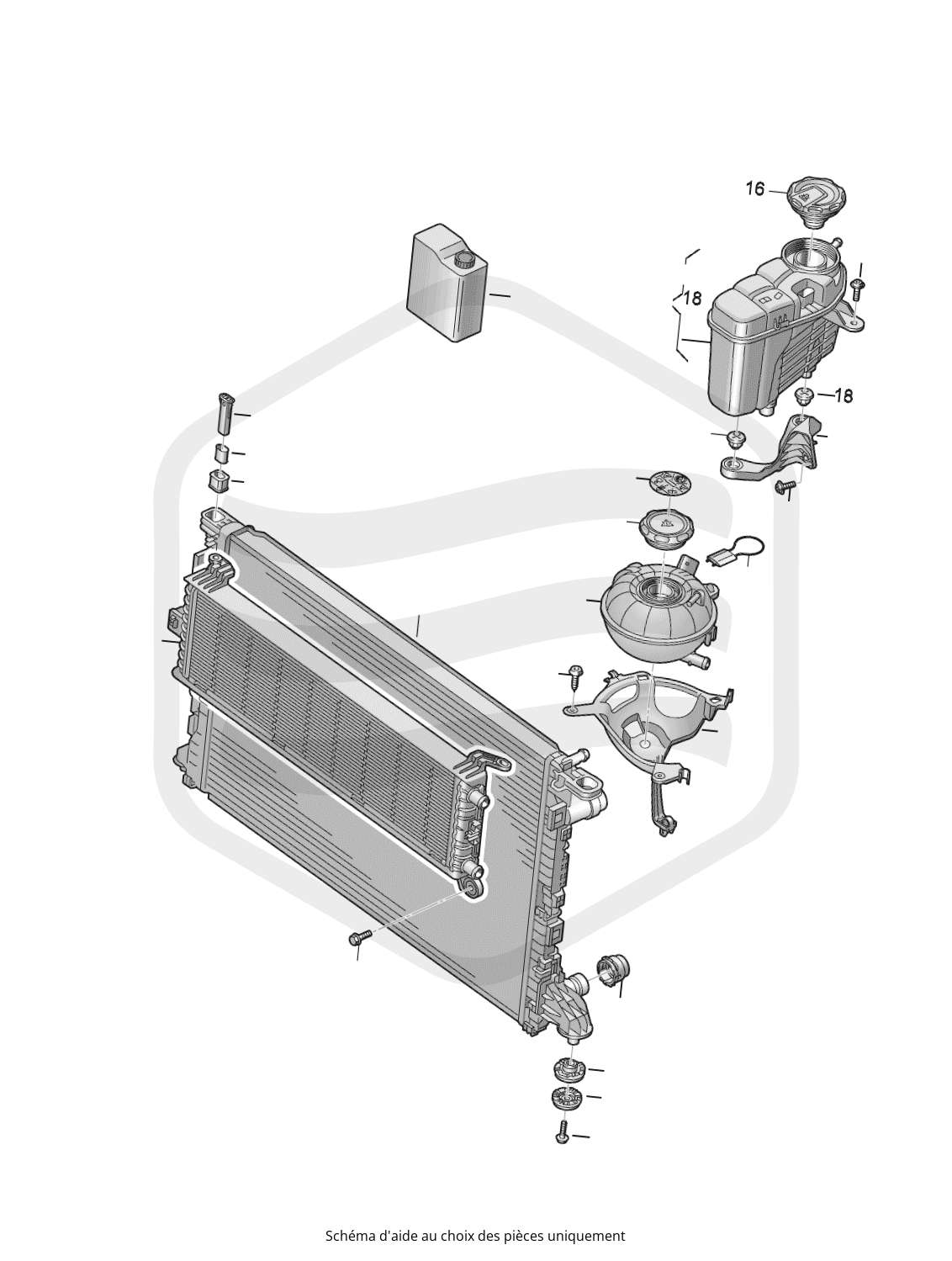 16

18

18

Schéma d'aide au choix des pièces uniquement