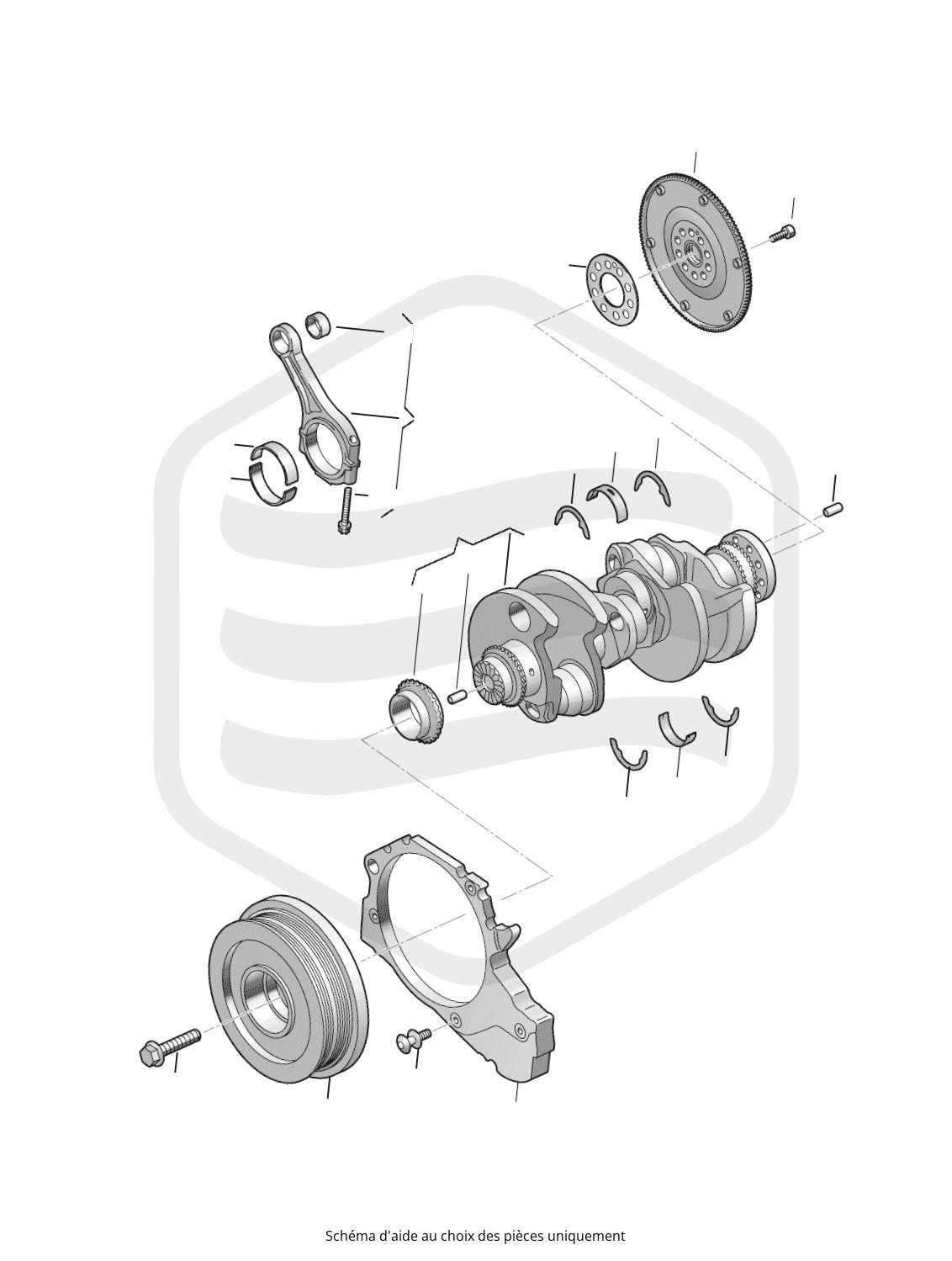 Schéma d'aide au choix des pièces uniquement