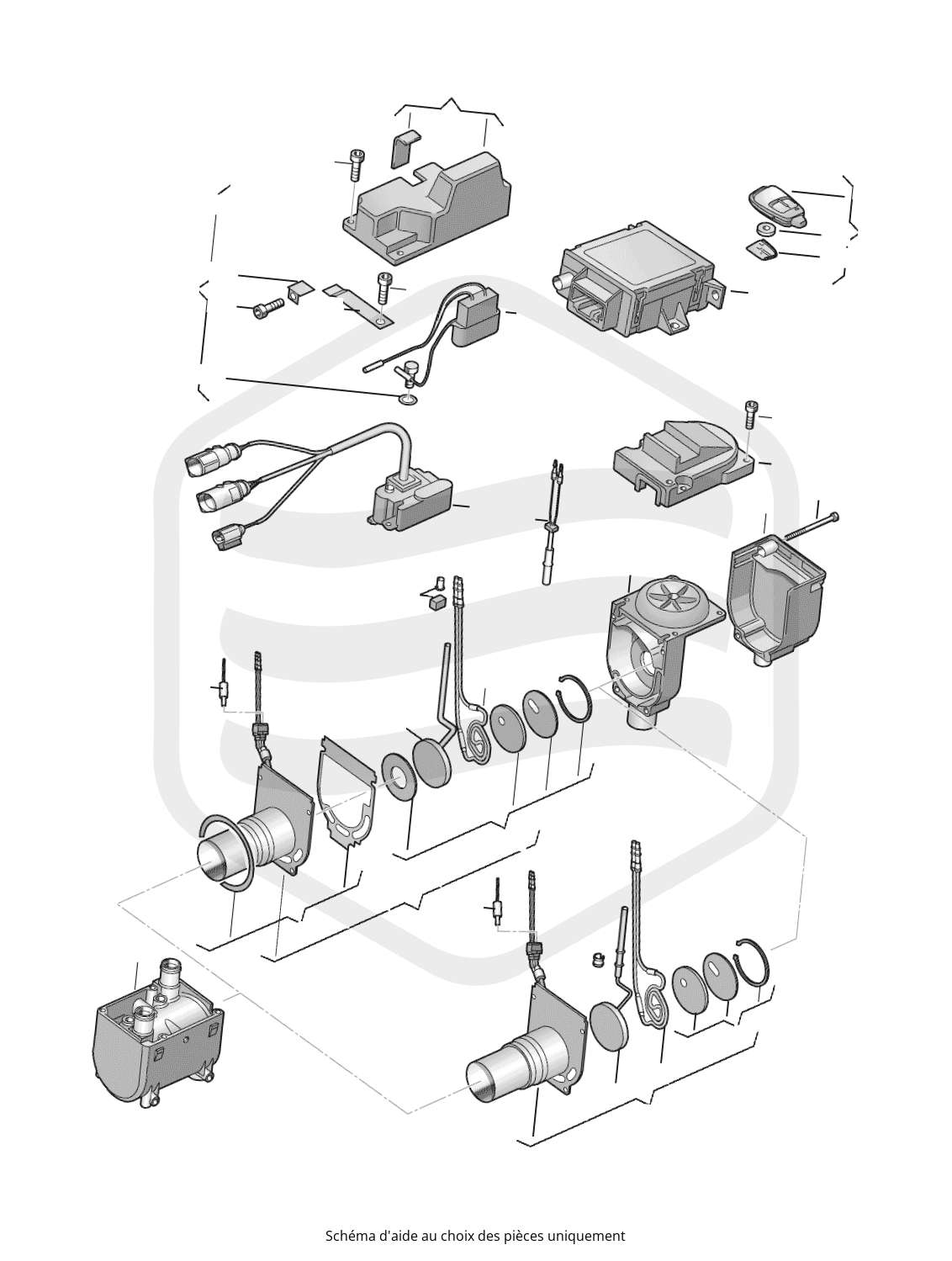 Schéma d'aide au choix des pièces uniquement