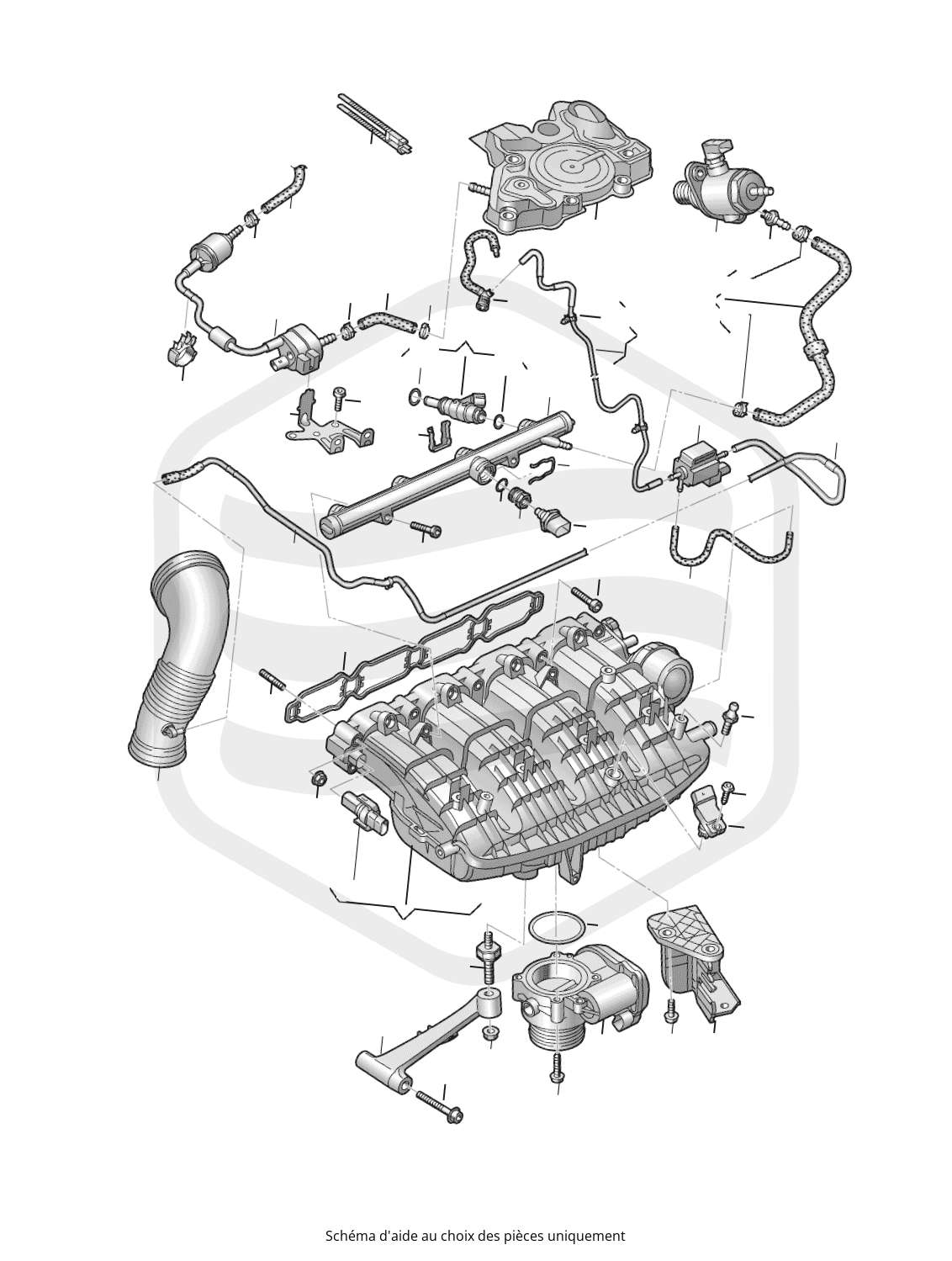 Schéma d'aide au choix des pièces uniquement