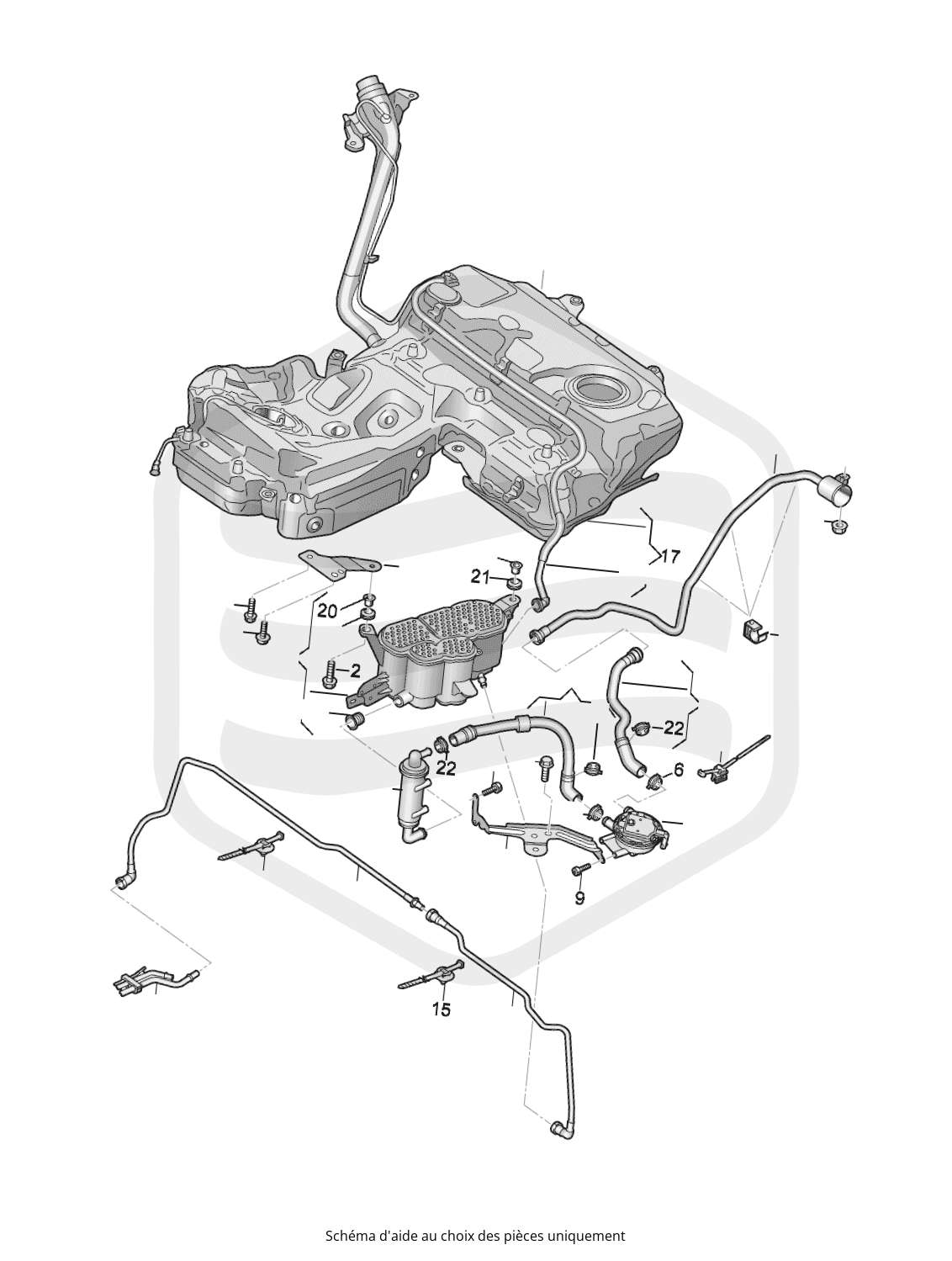 17
21
20
2
22
22
6
9
15

Schéma d'aide au choix des pièces uniquement