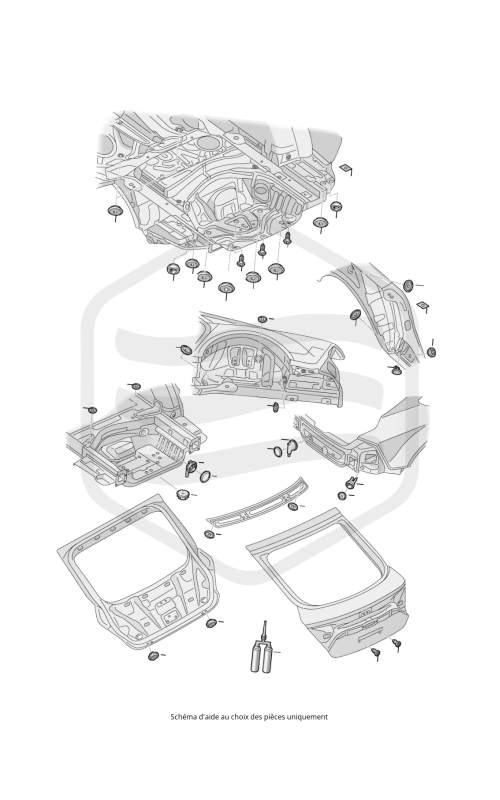 Schéma d'aide au choix des pièces uniquement