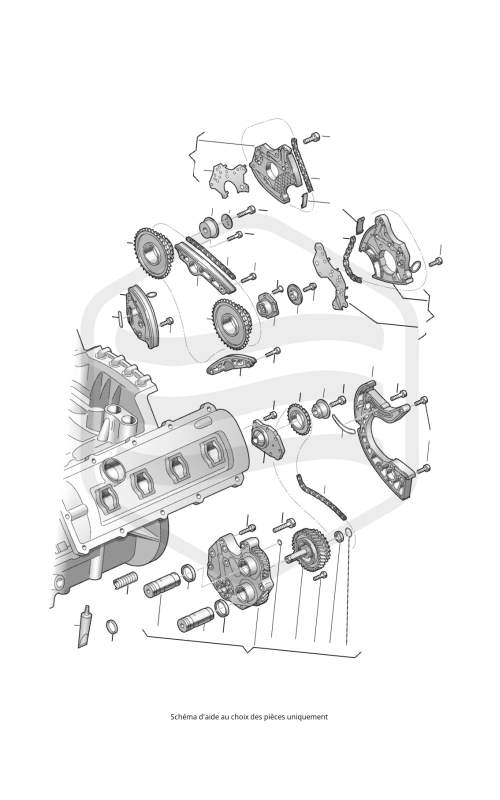 Schéma d'aide au choix des pièces uniquement