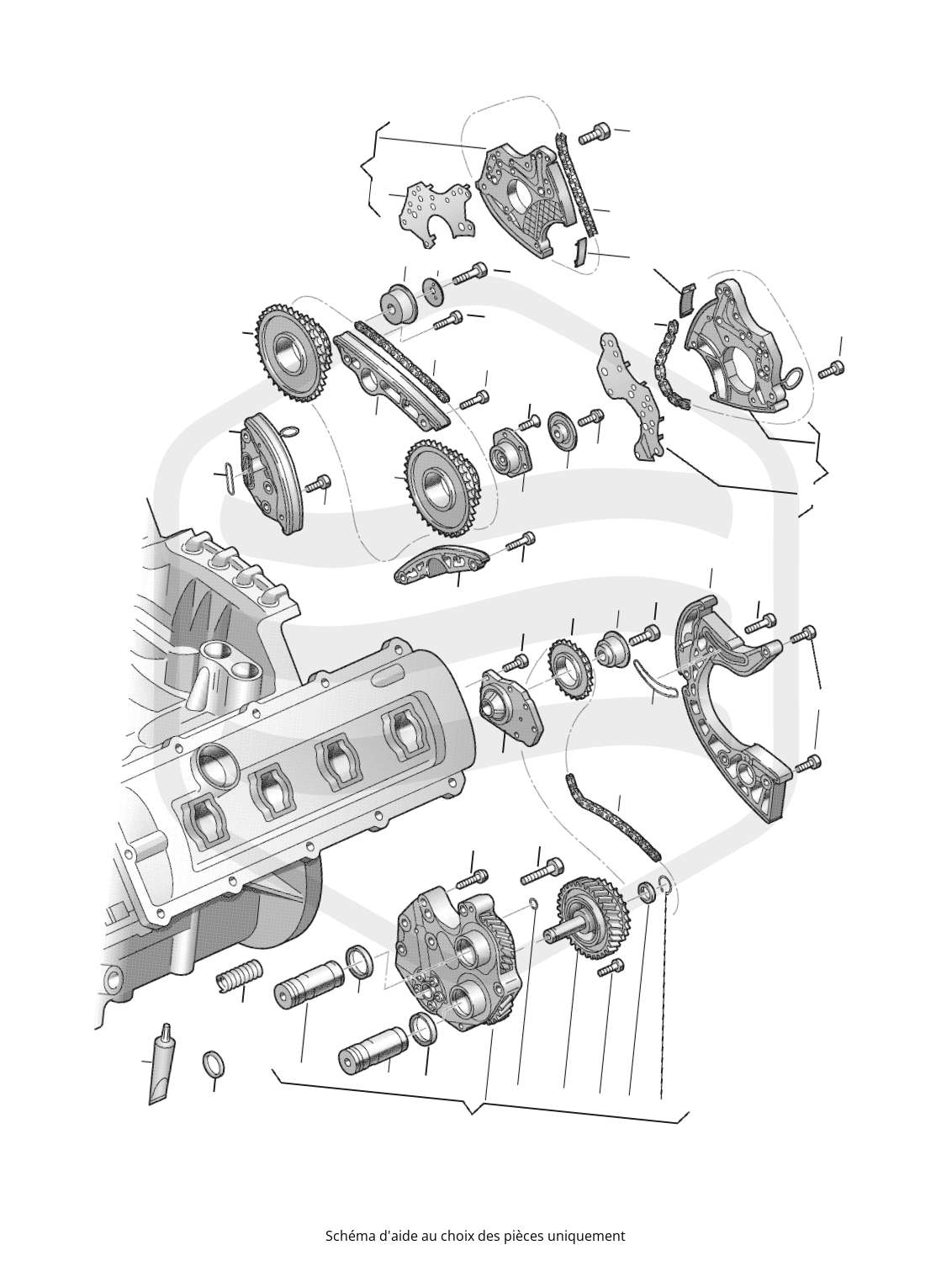 Schéma d'aide au choix des pièces uniquement