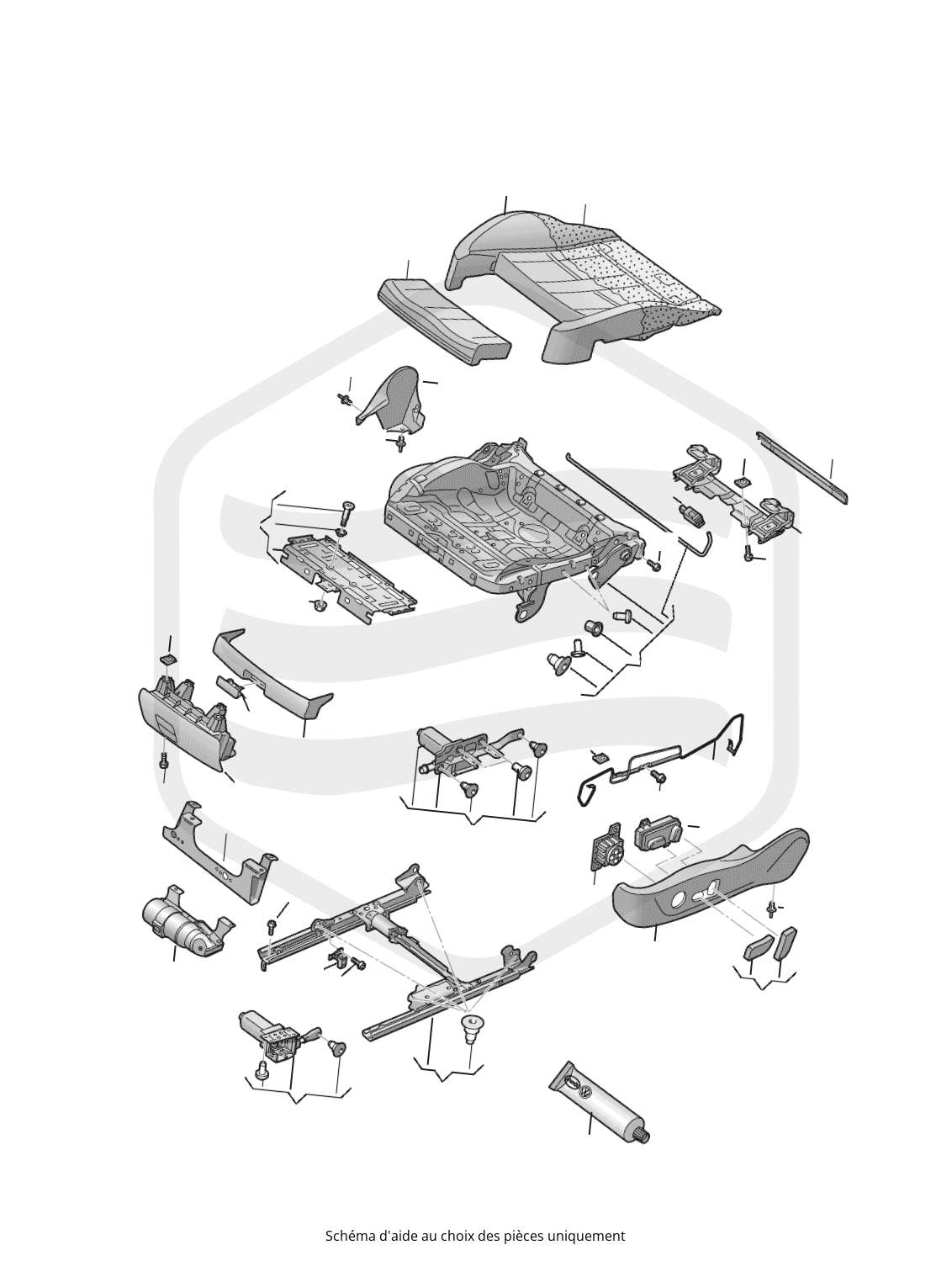 Schéma d'aide au choix des pièces uniquement