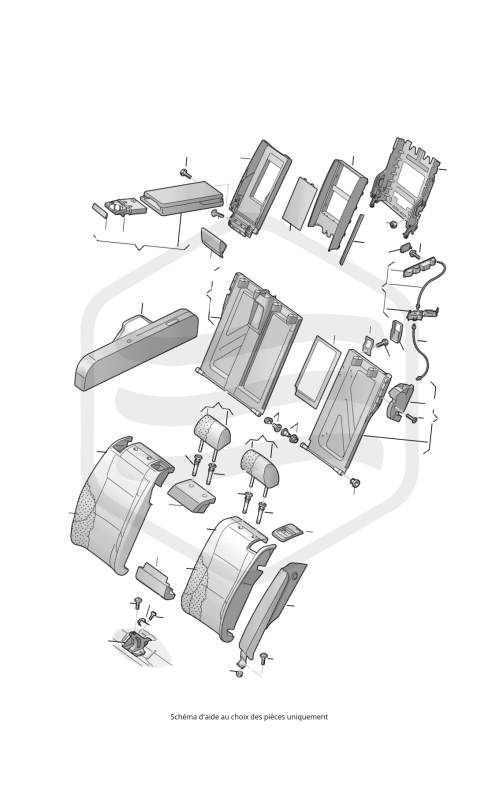 Schéma d'aide au choix des pièces uniquement