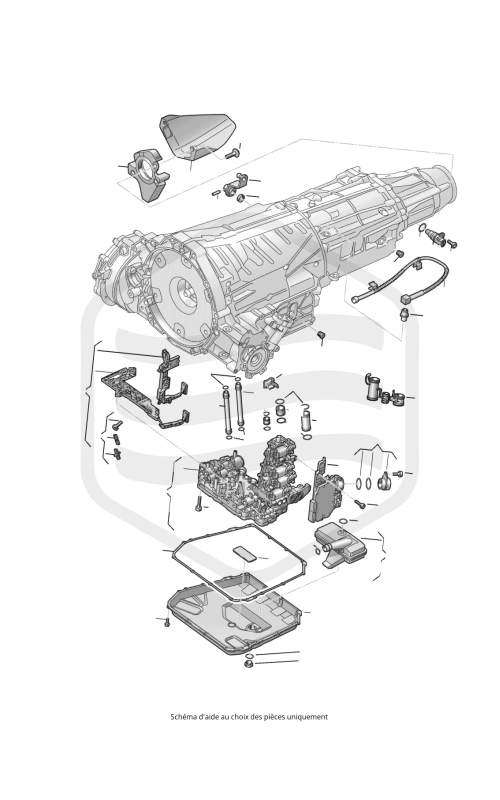 Schéma d'aide au choix des pièces uniquement