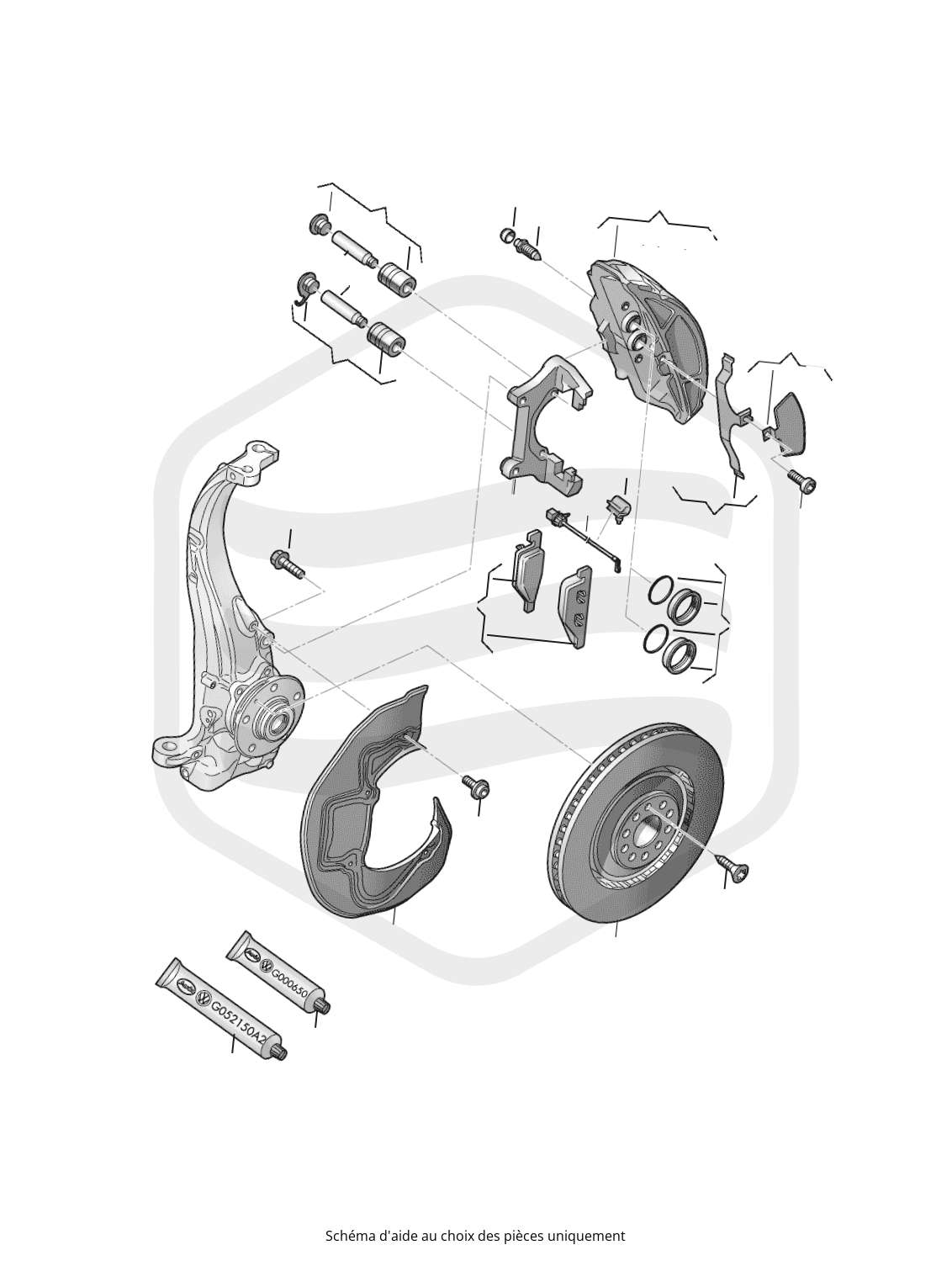 G000650

G052150A2

Schéma d'aide au choix des pièces uniquement