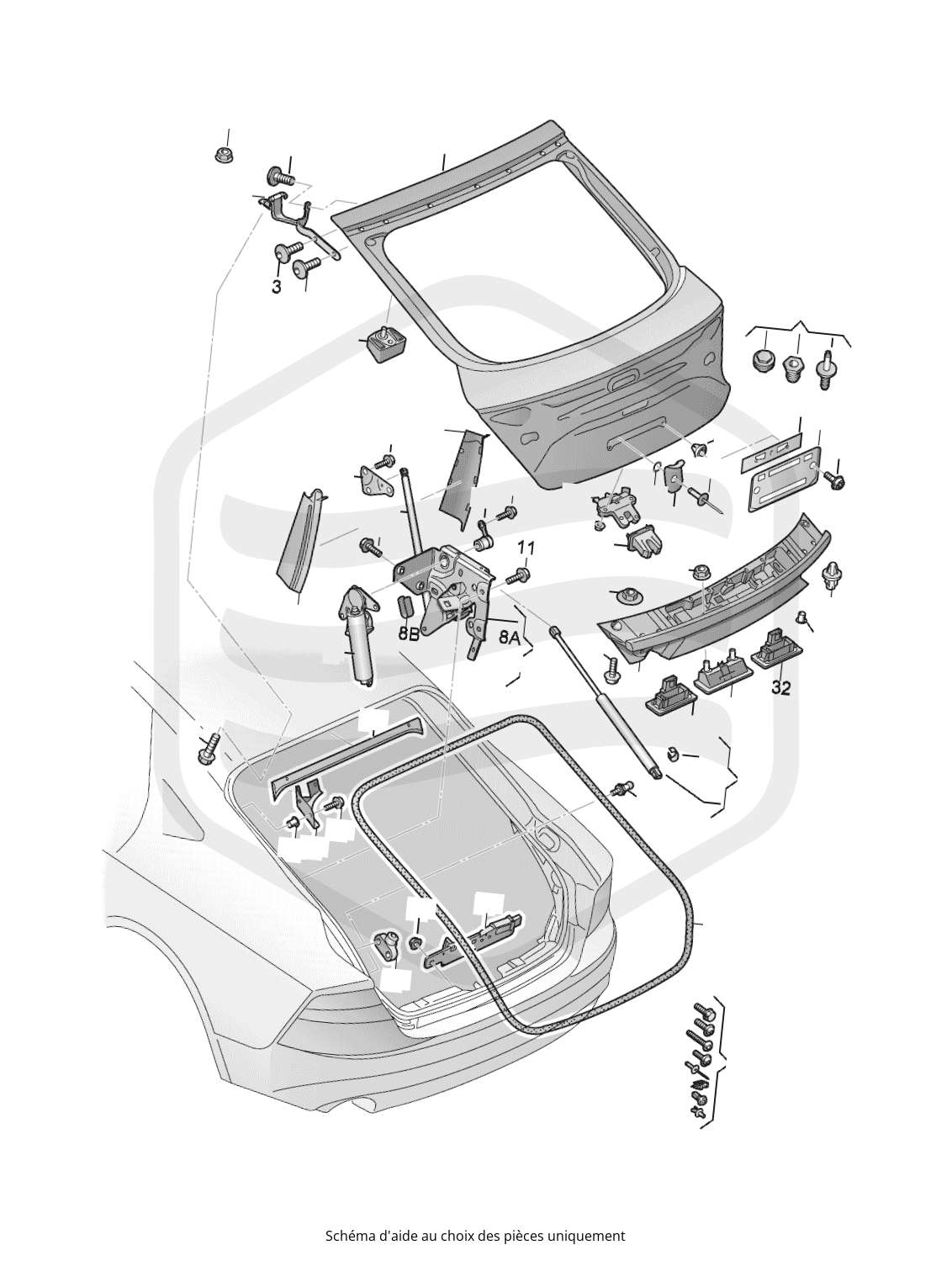 3

11

8B

8A

32

Schéma d'aide au choix des pièces uniquement