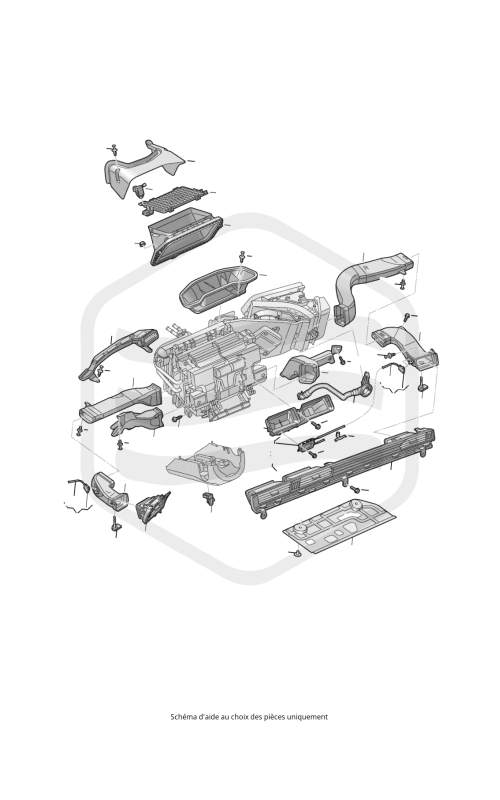 Schéma d'aide au choix des pièces uniquement