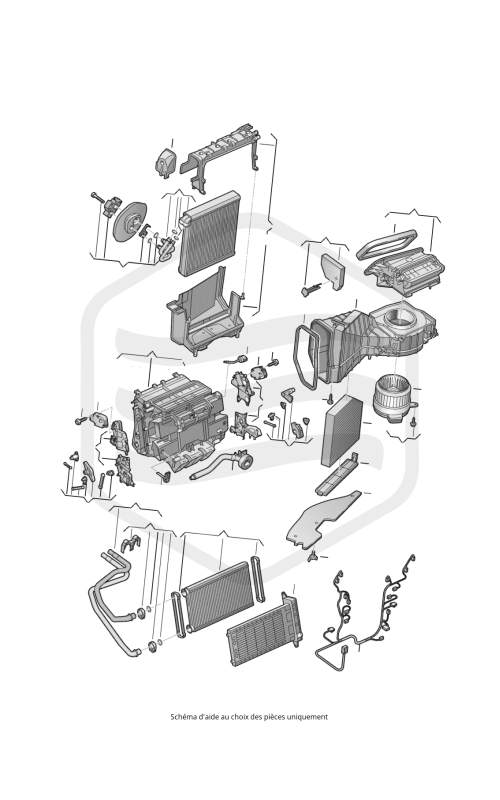 Schéma d'aide au choix des pièces uniquement