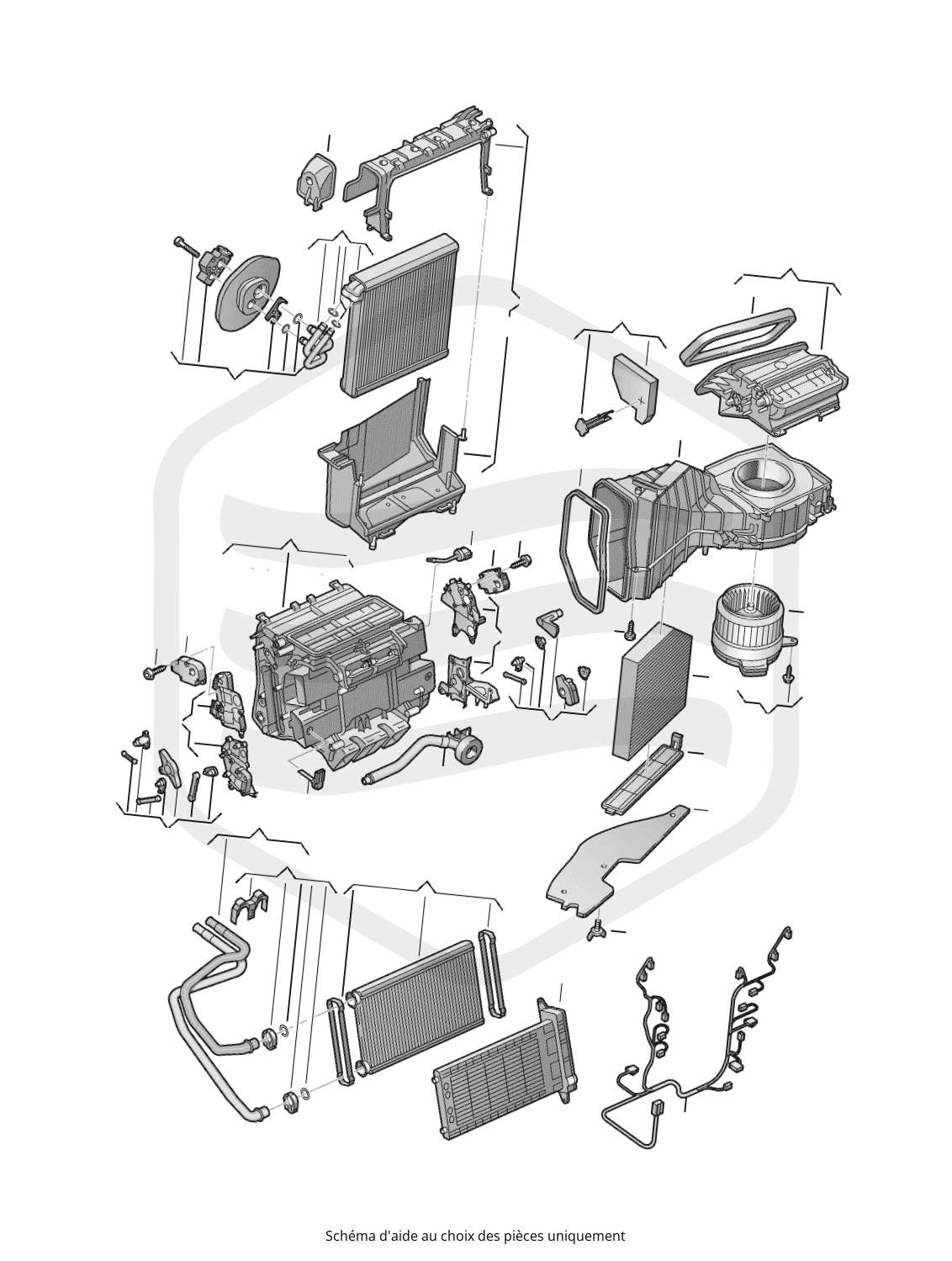 Schéma d'aide au choix des pièces uniquement