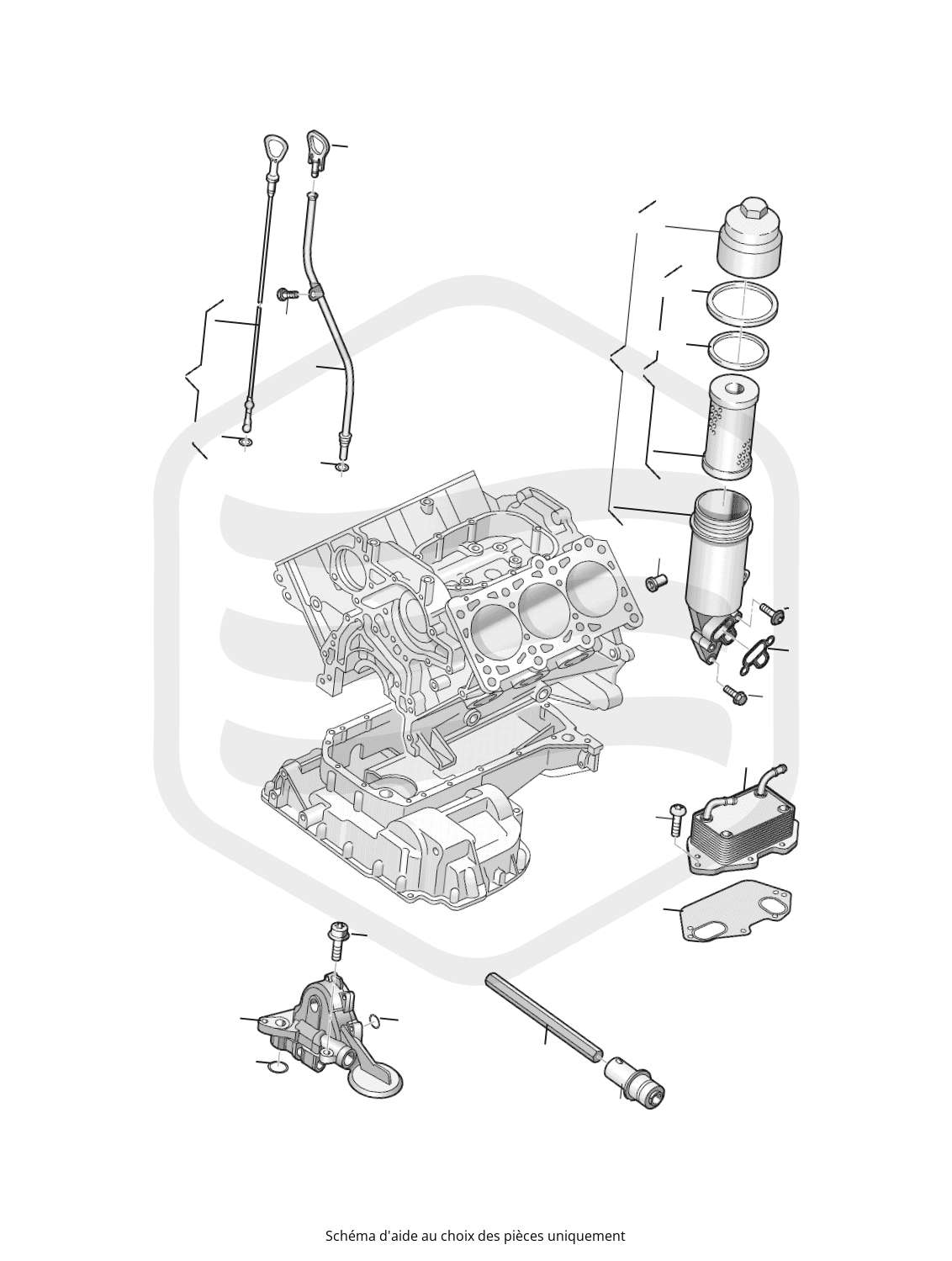 Schéma d'aide au choix des pièces uniquement