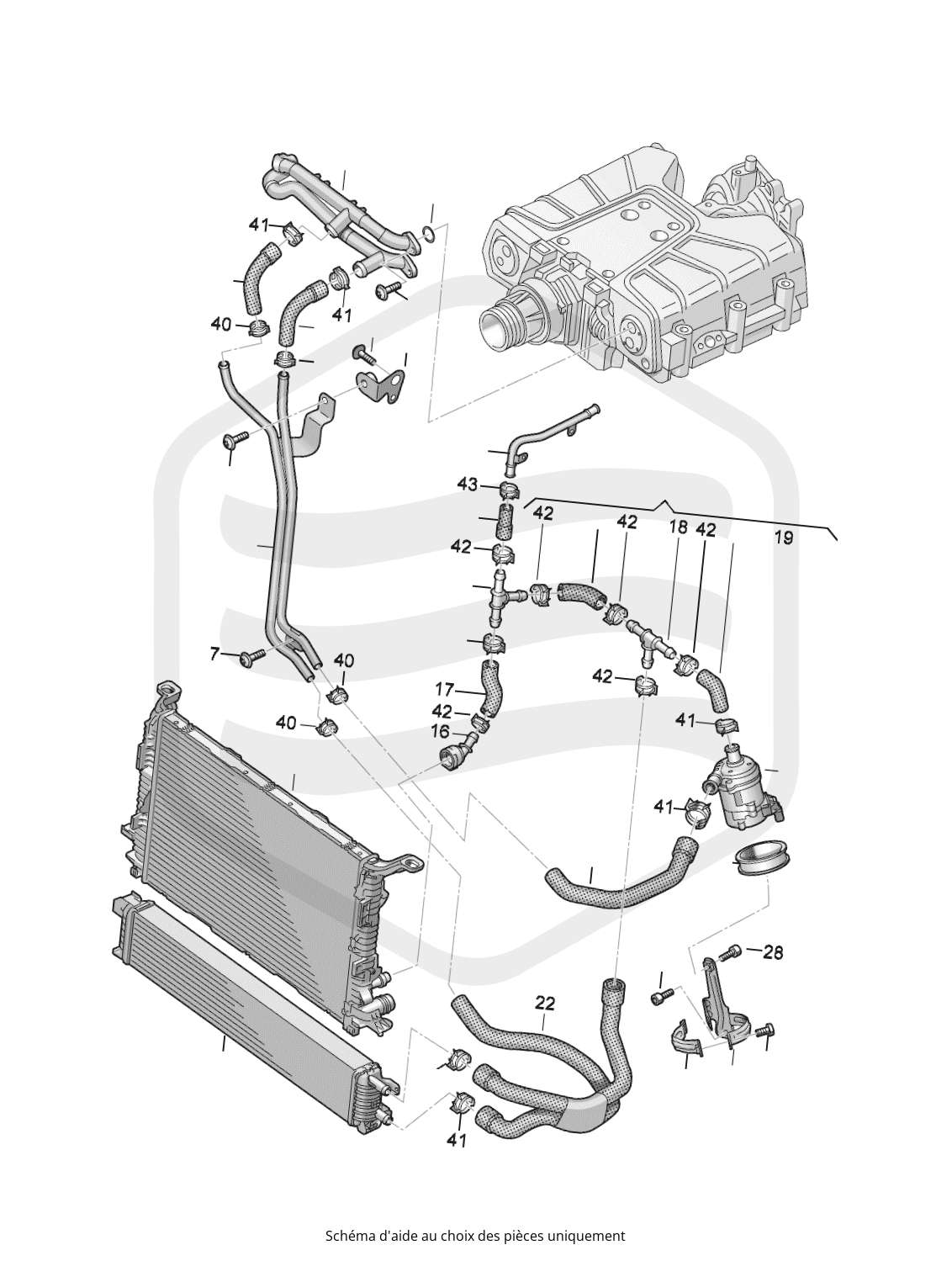 41
41
40
43
42
42
42
18
42
19
7
40
40
17
42
16
42
41
41
28
22
41

Schéma d'aide au choix des pièces uniquement