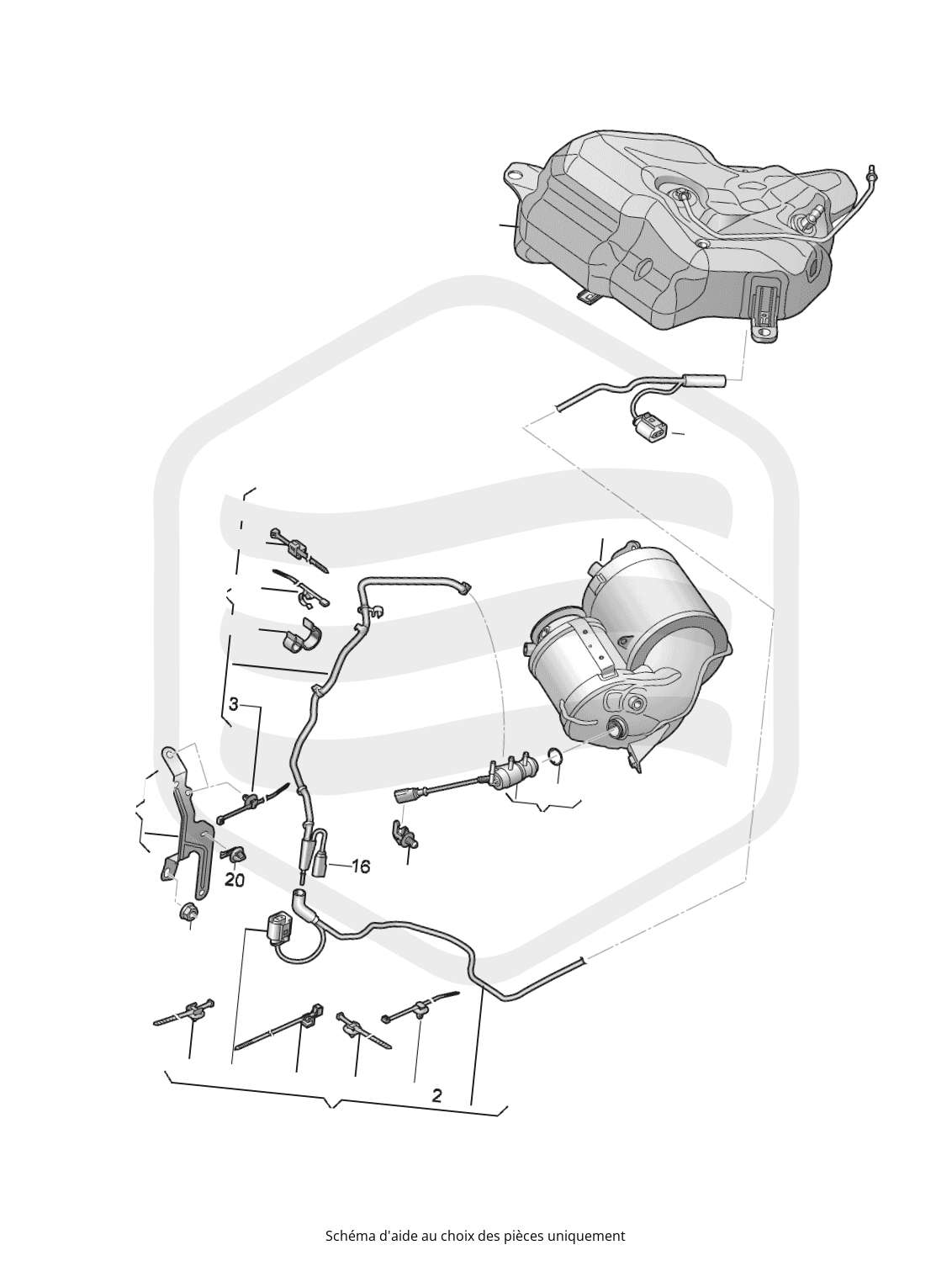 3

16

20

2

Schéma d'aide au choix des pièces uniquement