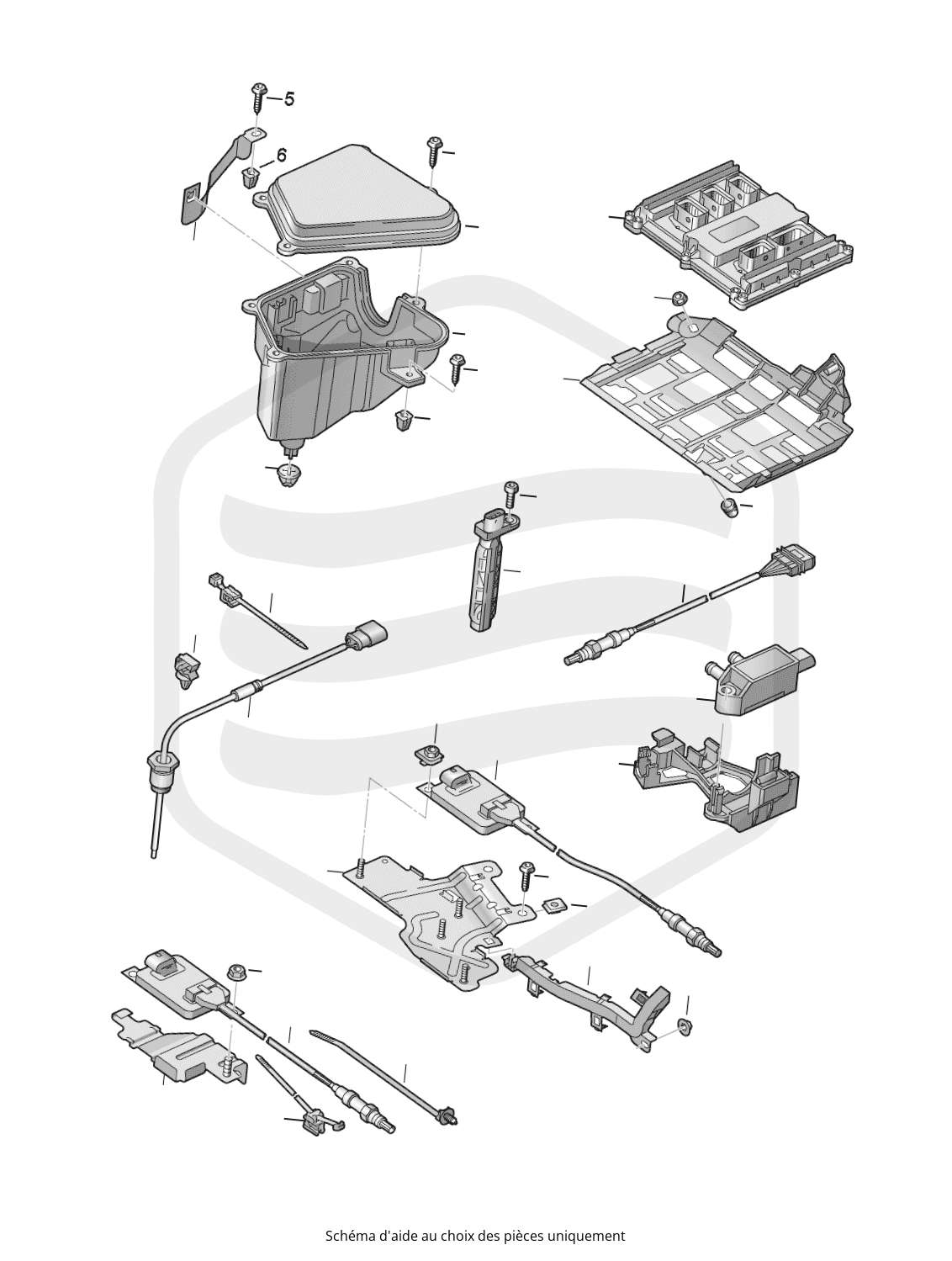 5
6

Schéma d'aide au choix des pièces uniquement