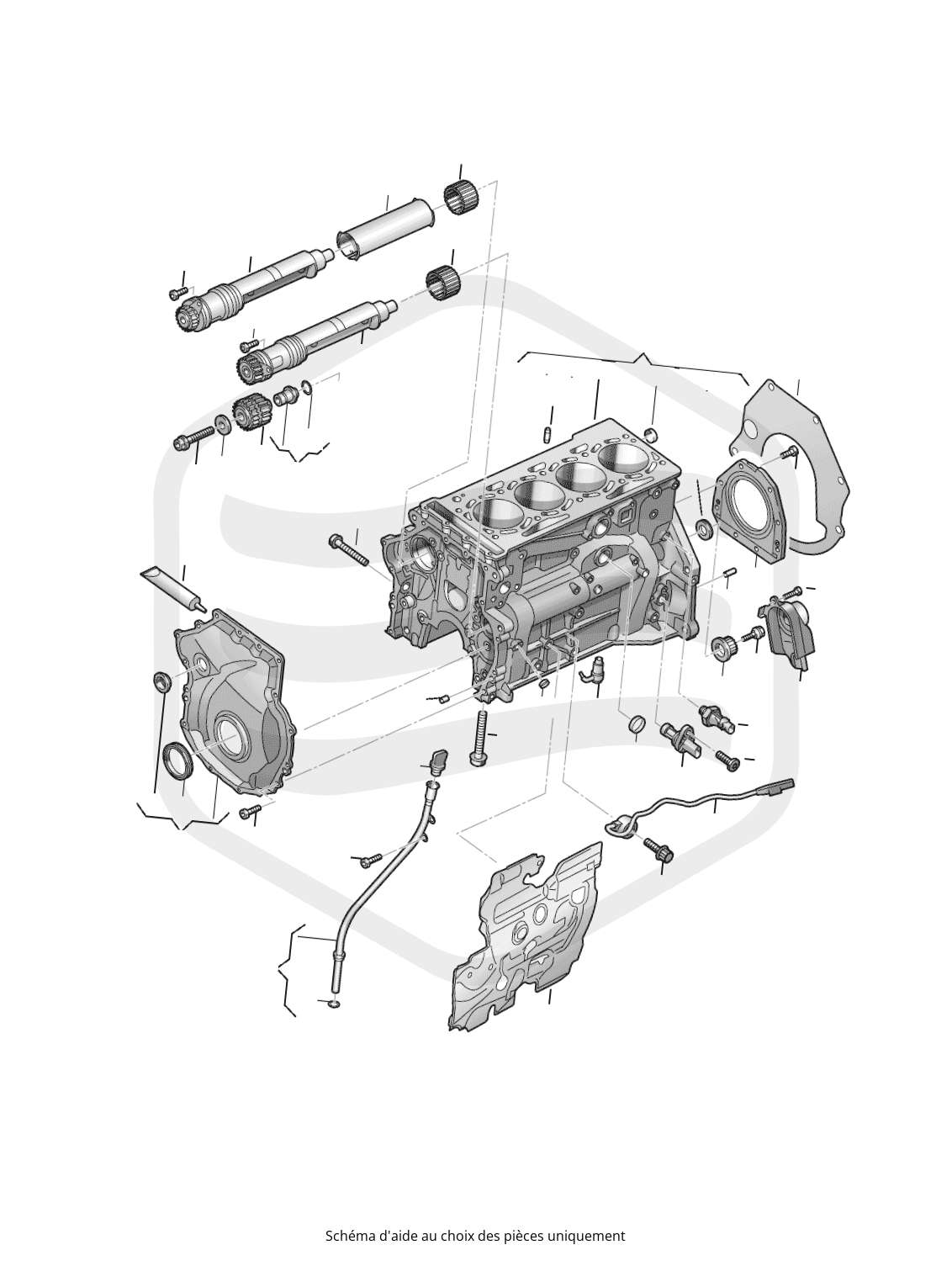 Schéma d'aide au choix des pièces uniquement