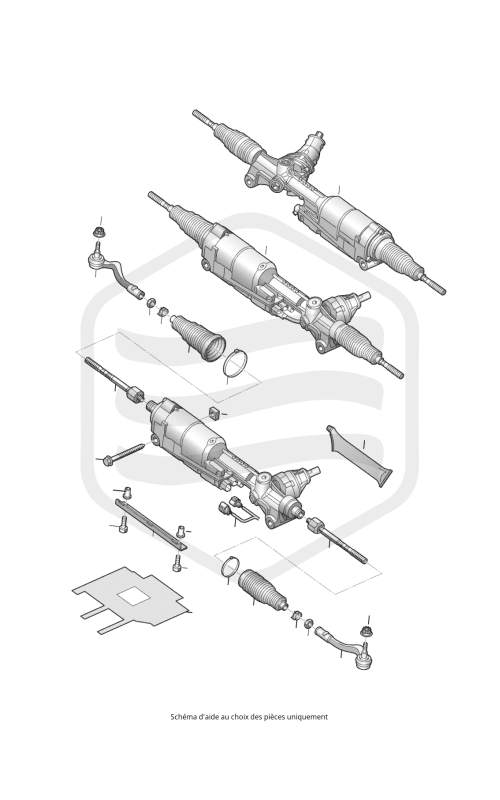 Schéma d'aide au choix des pièces uniquement