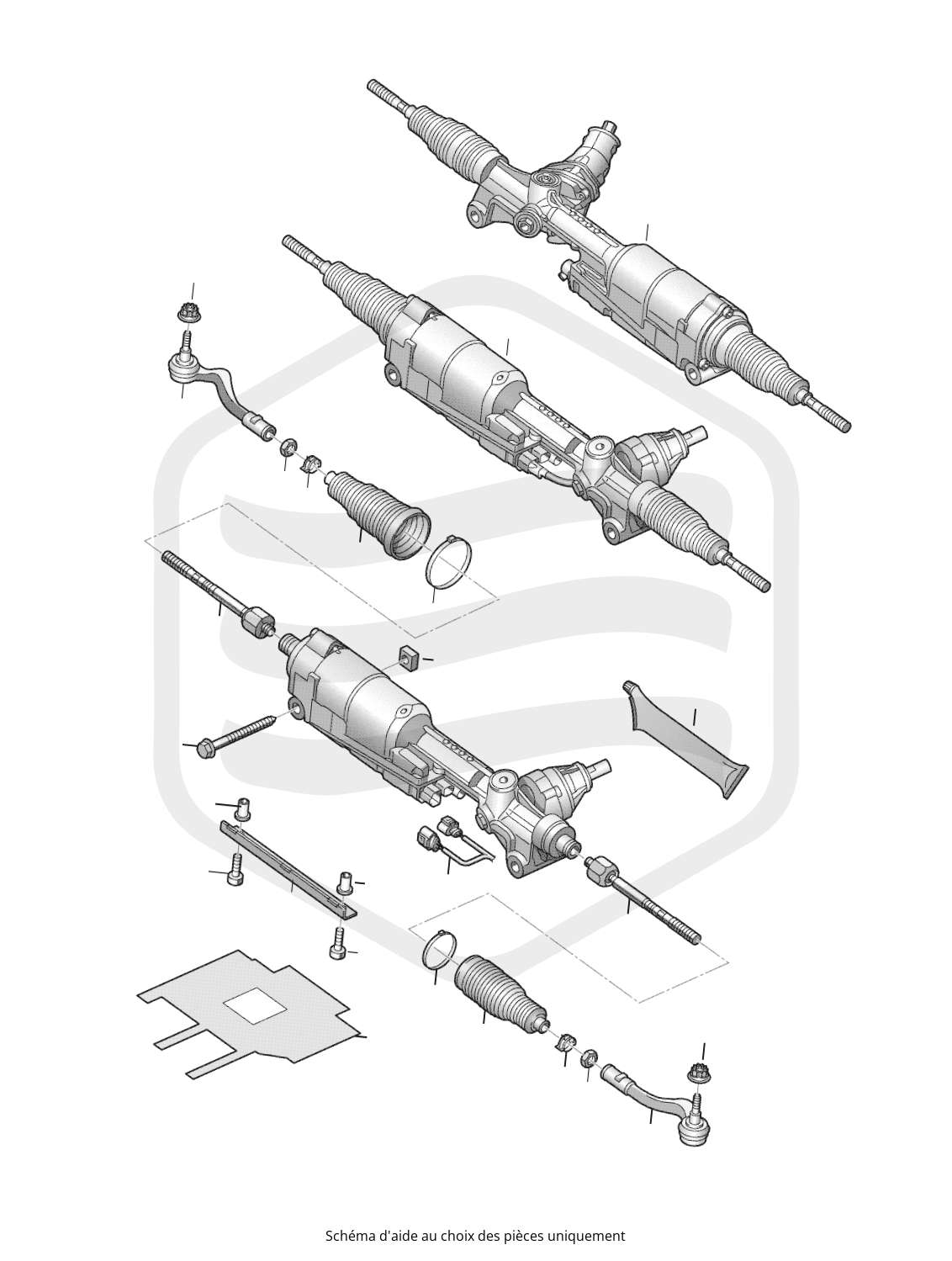 Schéma d'aide au choix des pièces uniquement