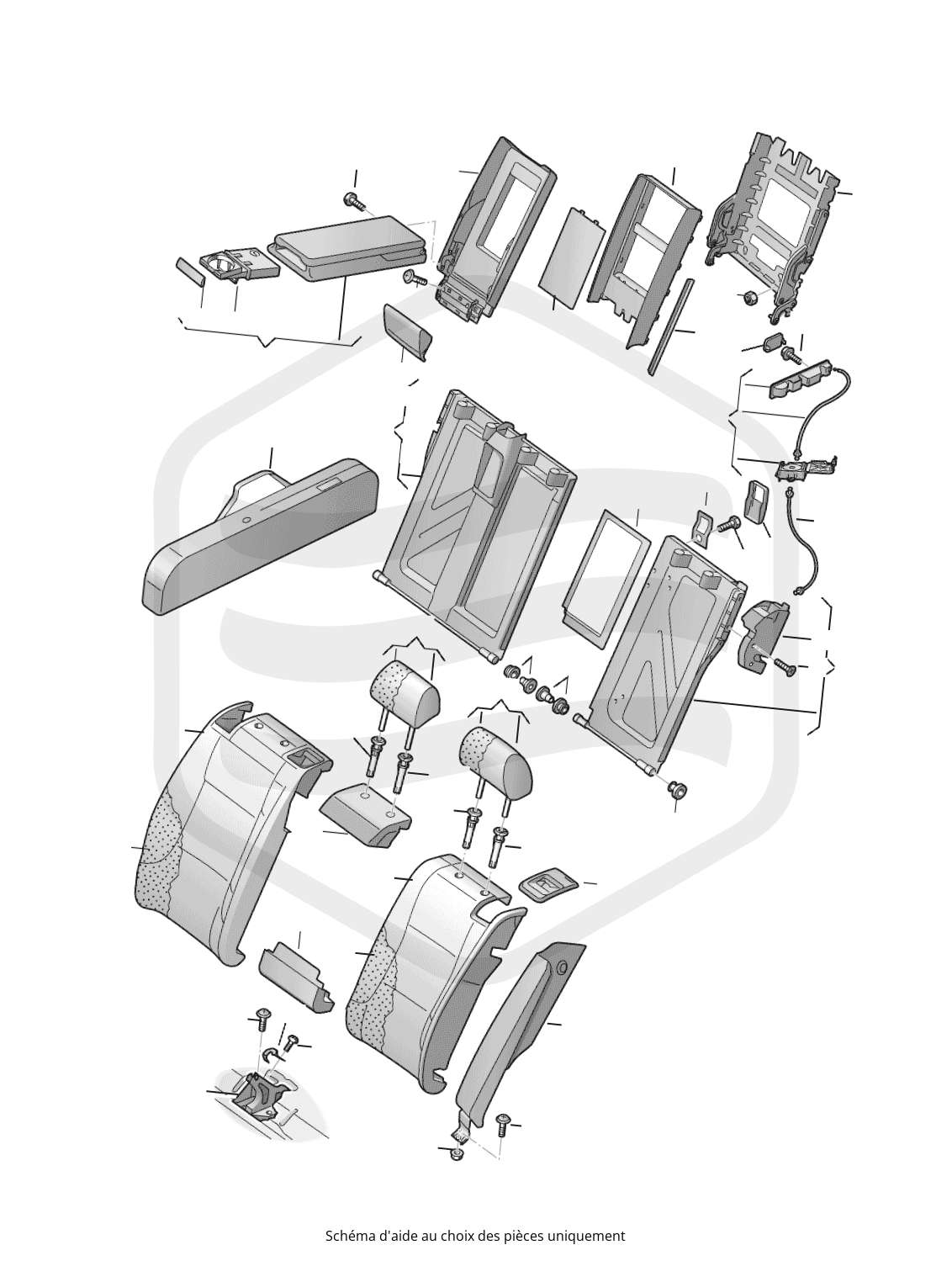 Schéma d'aide au choix des pièces uniquement