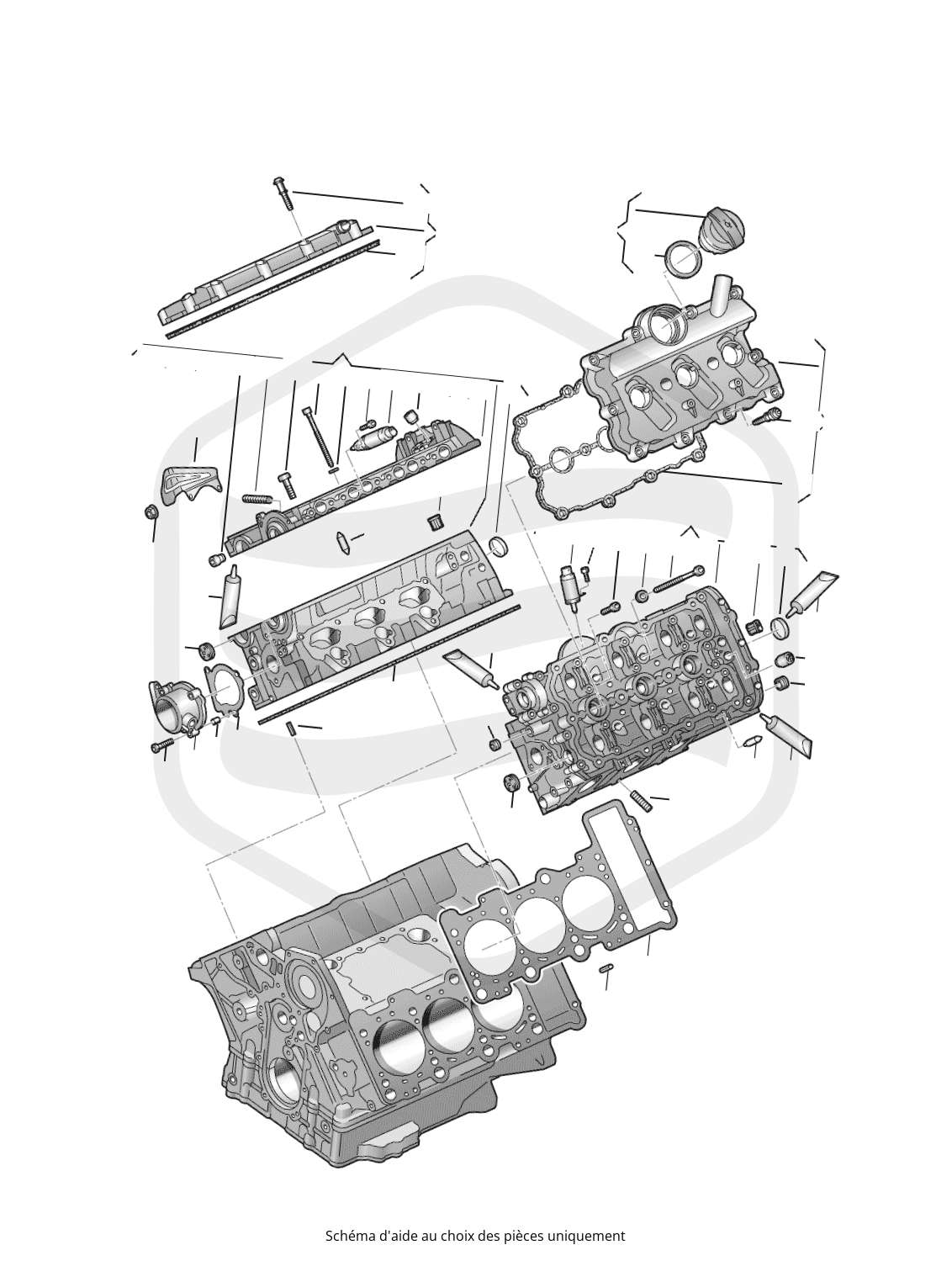 Schéma d'aide au choix des pièces uniquement