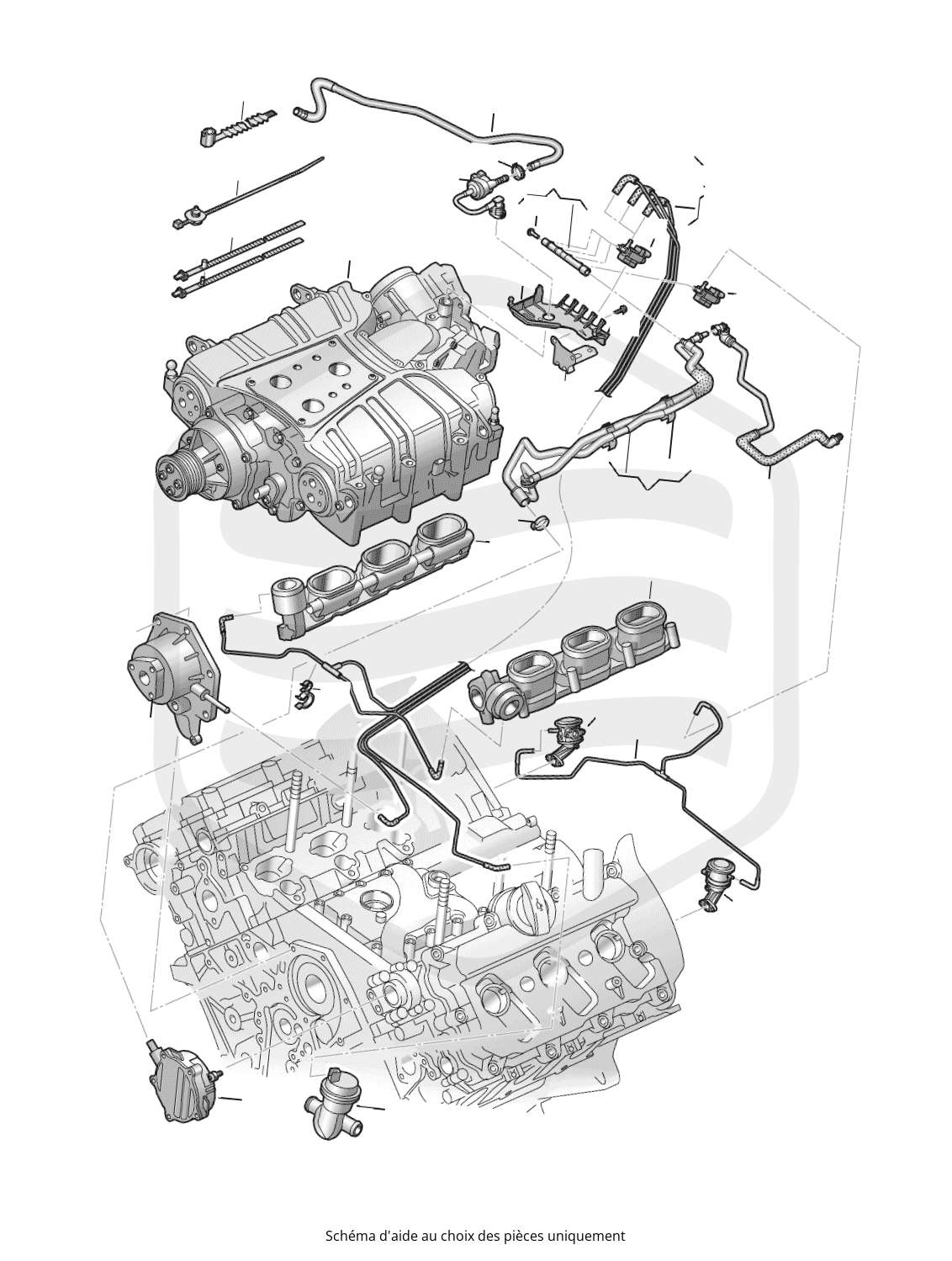 Schéma d'aide au choix des pièces uniquement