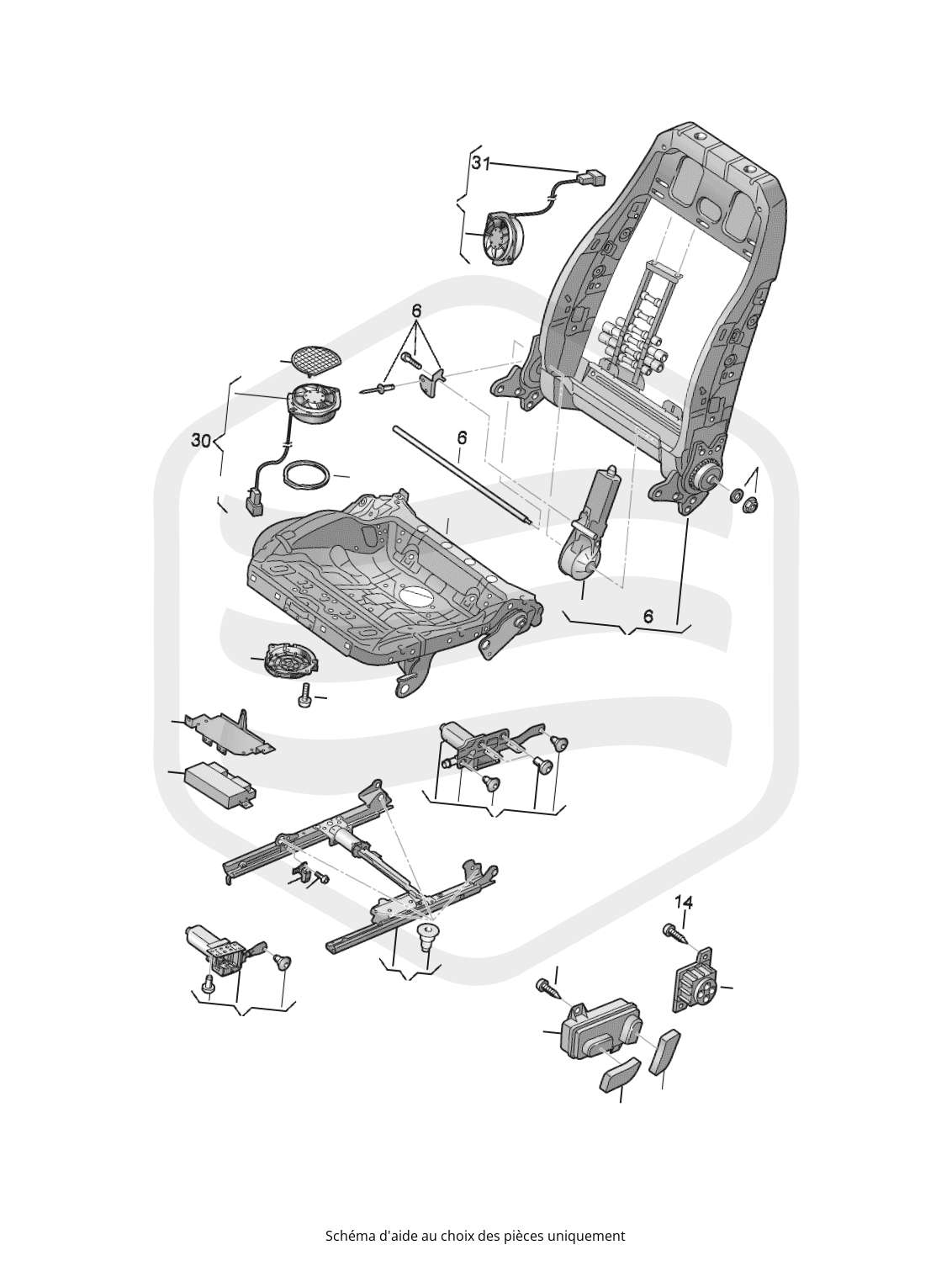 31

6

30

6

6

14

Schéma d'aide au choix des pièces uniquement