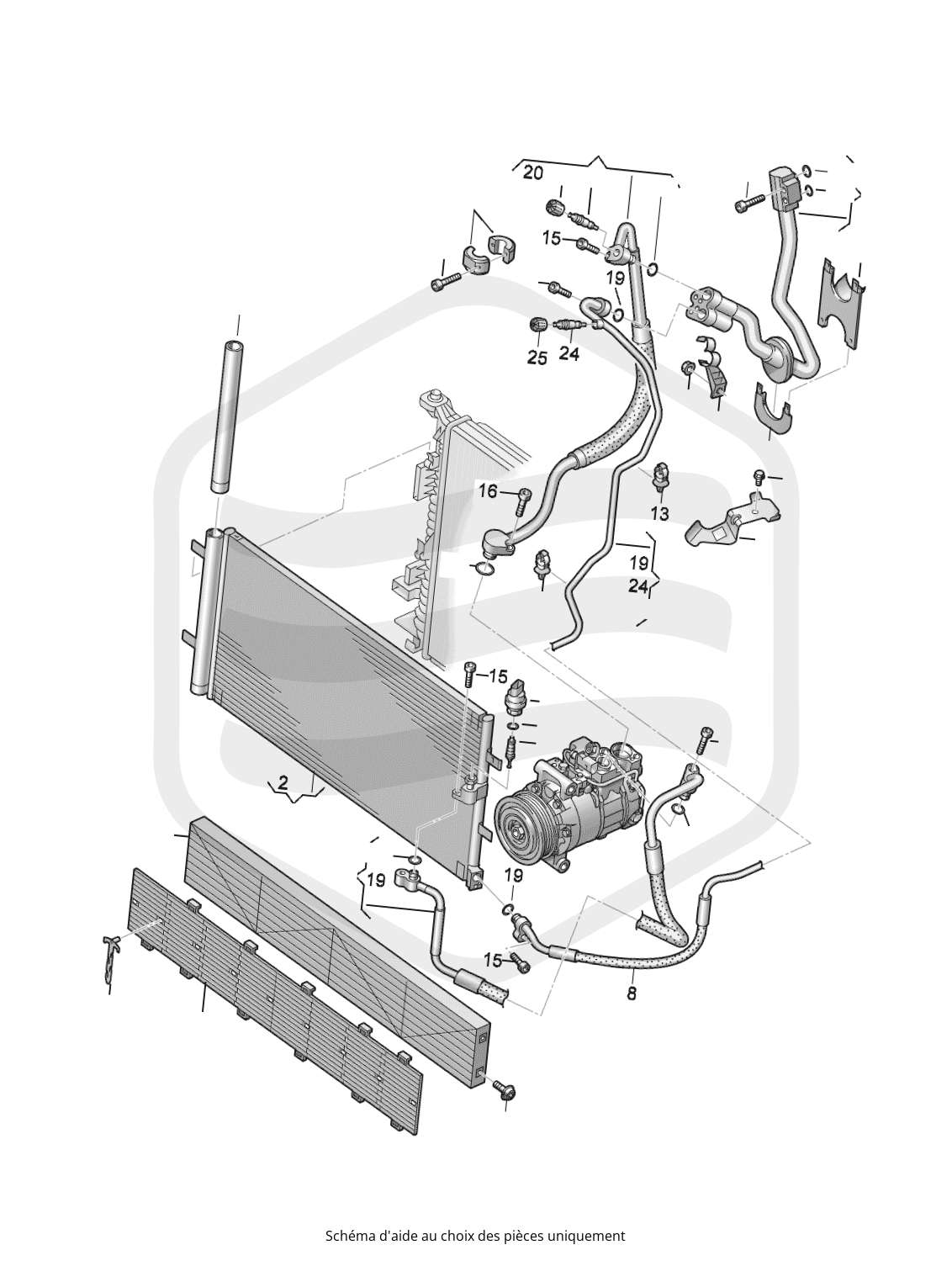 20
15
19
25
24
16
13
19
24
15
2
19
19
15
8

Schéma d'aide au choix des pièces uniquement