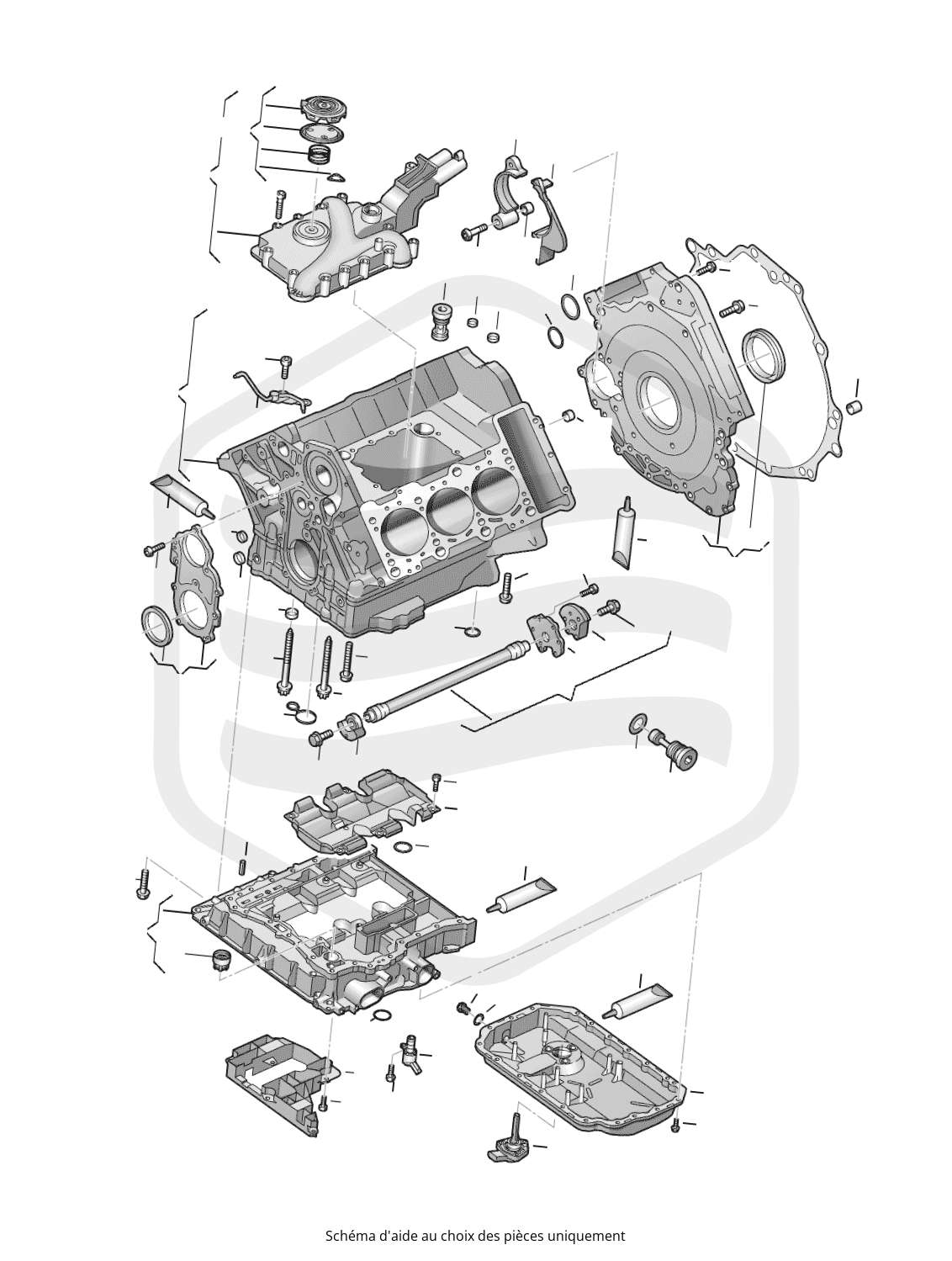 Schéma d'aide au choix des pièces uniquement