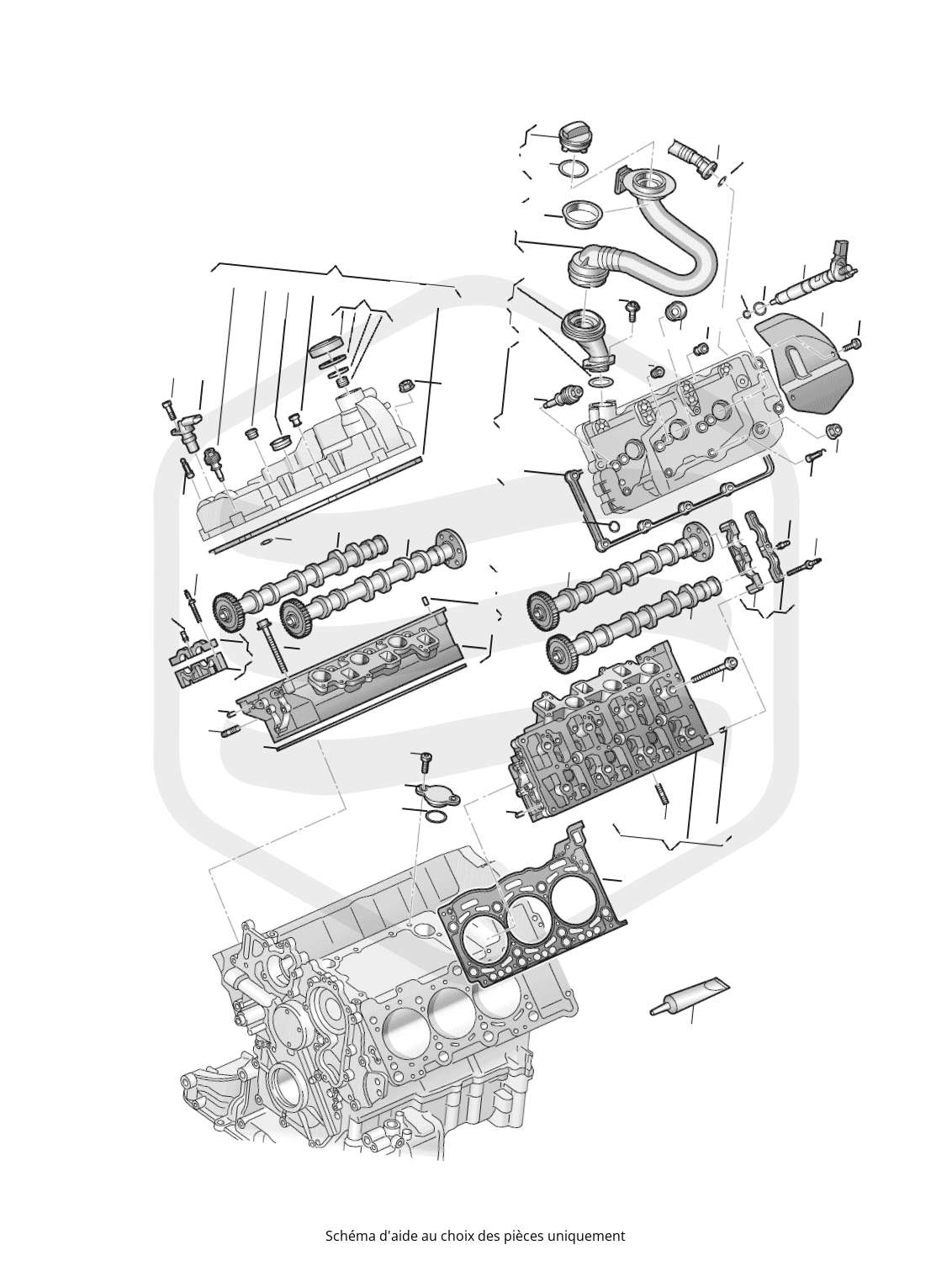 Schéma d'aide au choix des pièces uniquement