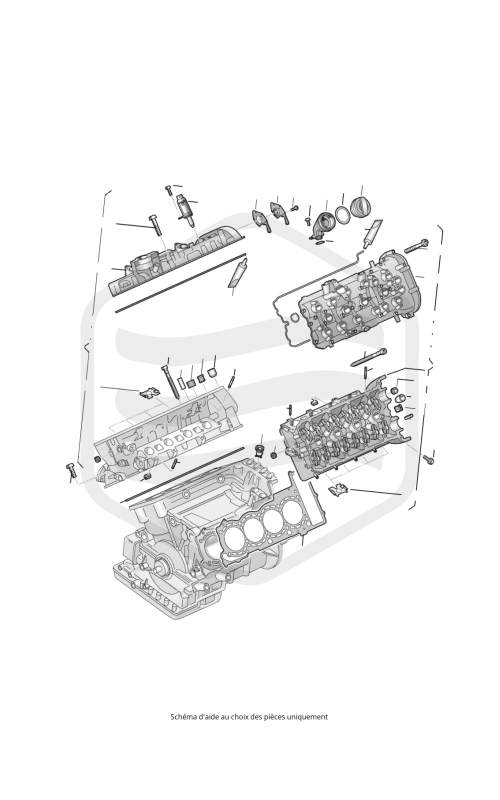 Schéma d'aide au choix des pièces uniquement