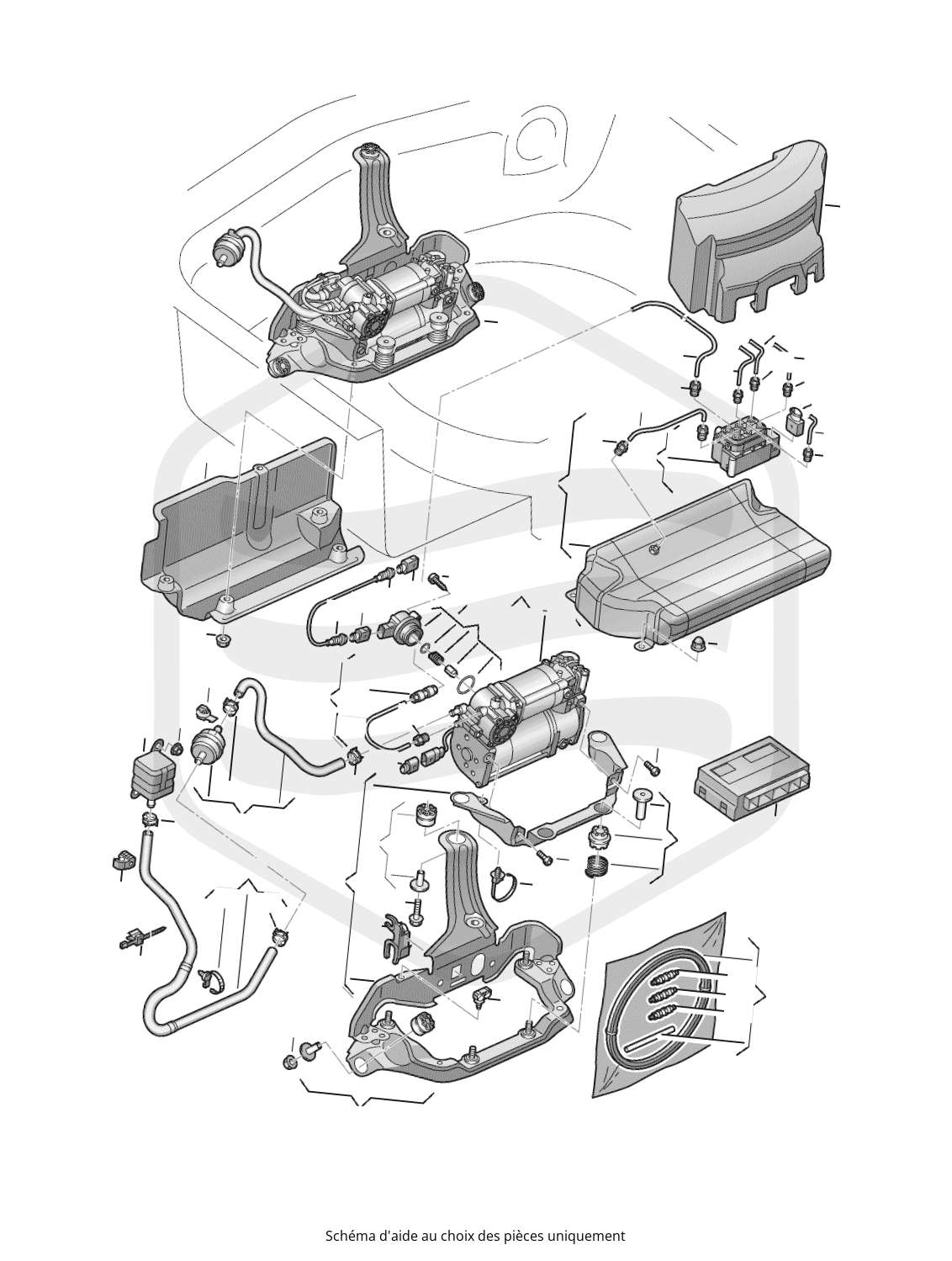 Schéma d'aide au choix des pièces uniquement