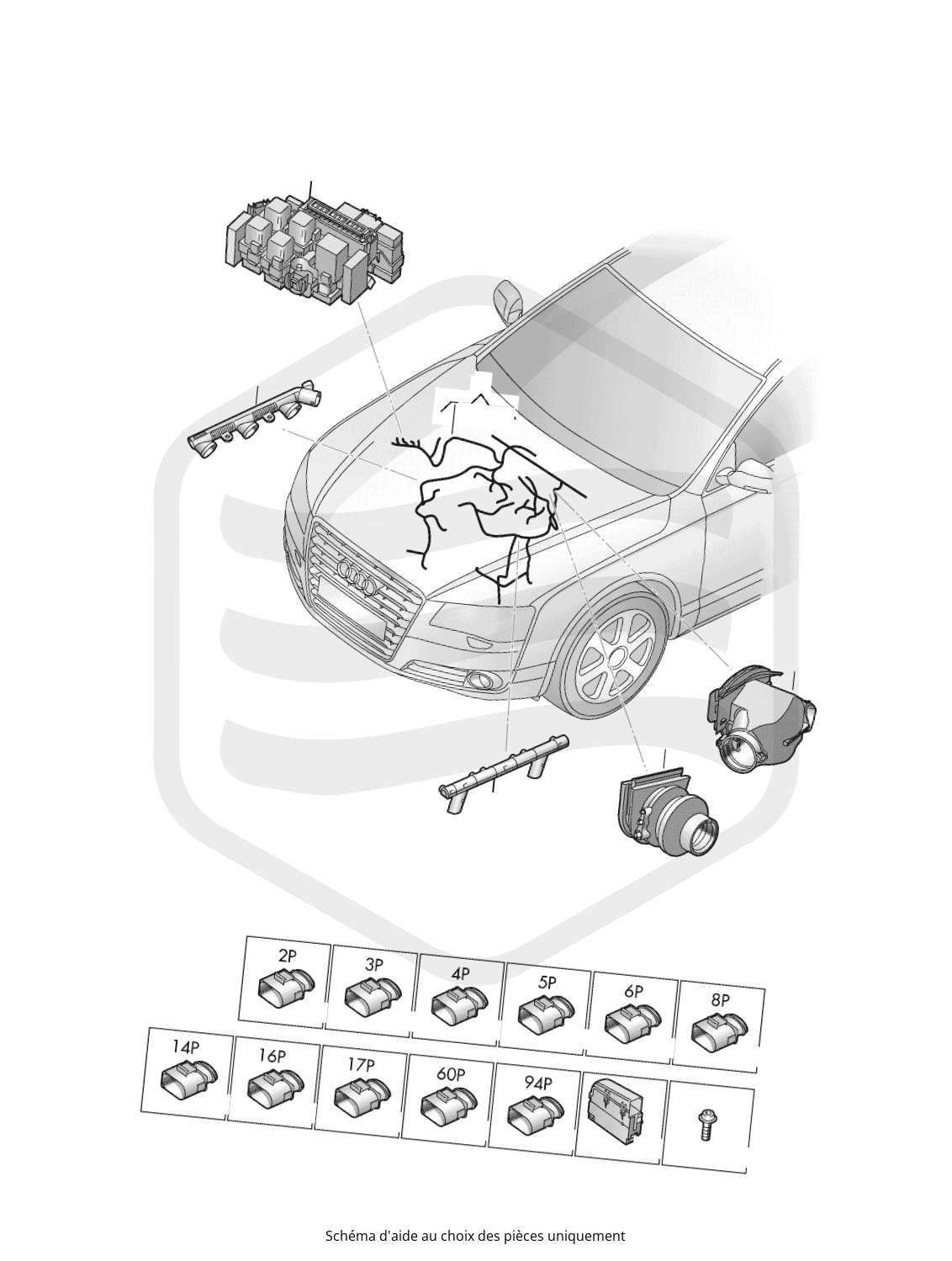 2P
3P
4P
5P
6P
8P
14P
16P
17P
60P
94P

Schéma d'aide au choix des pièces uniquement