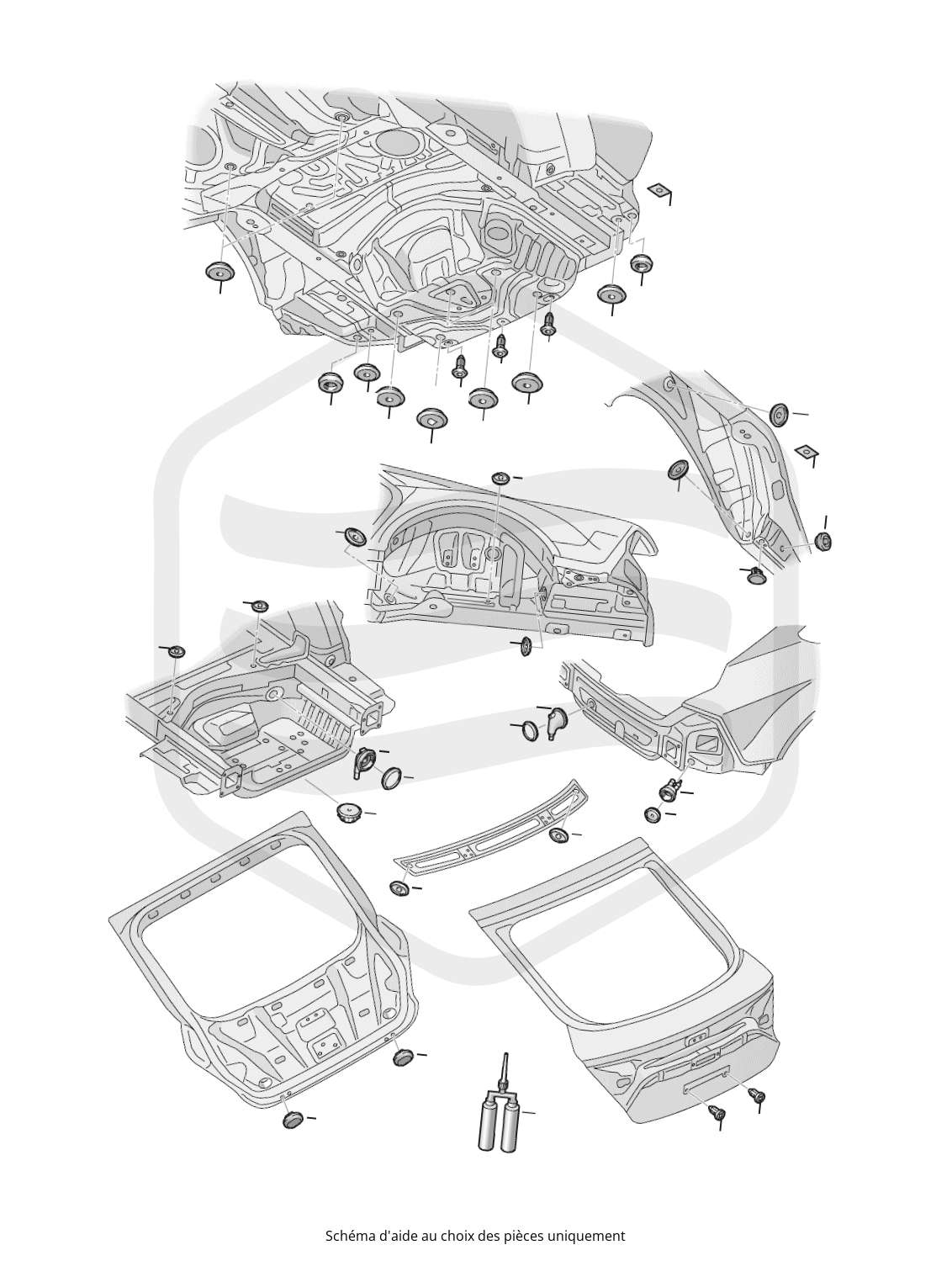 Schéma d'aide au choix des pièces uniquement