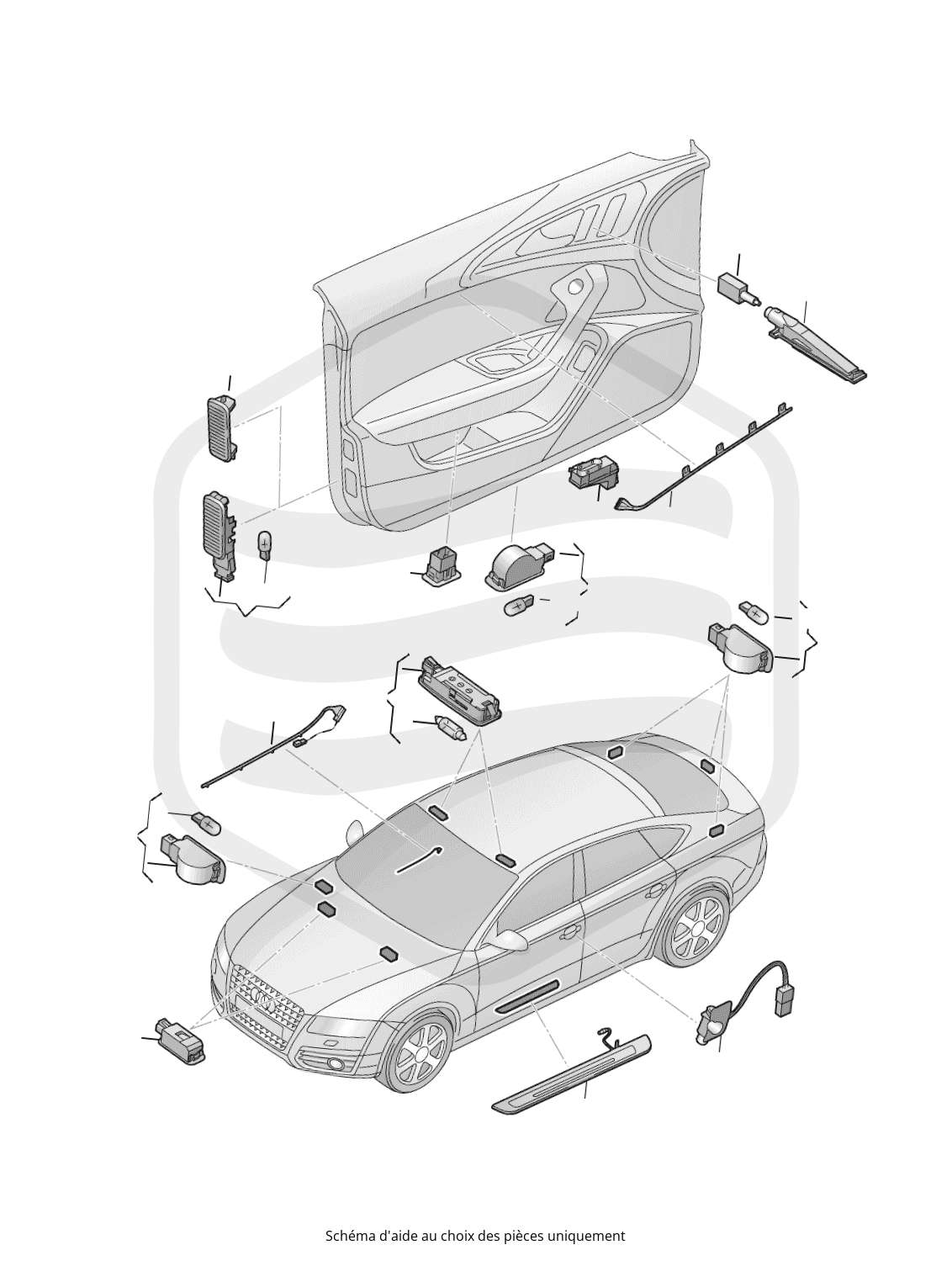 Schéma d'aide au choix des pièces uniquement