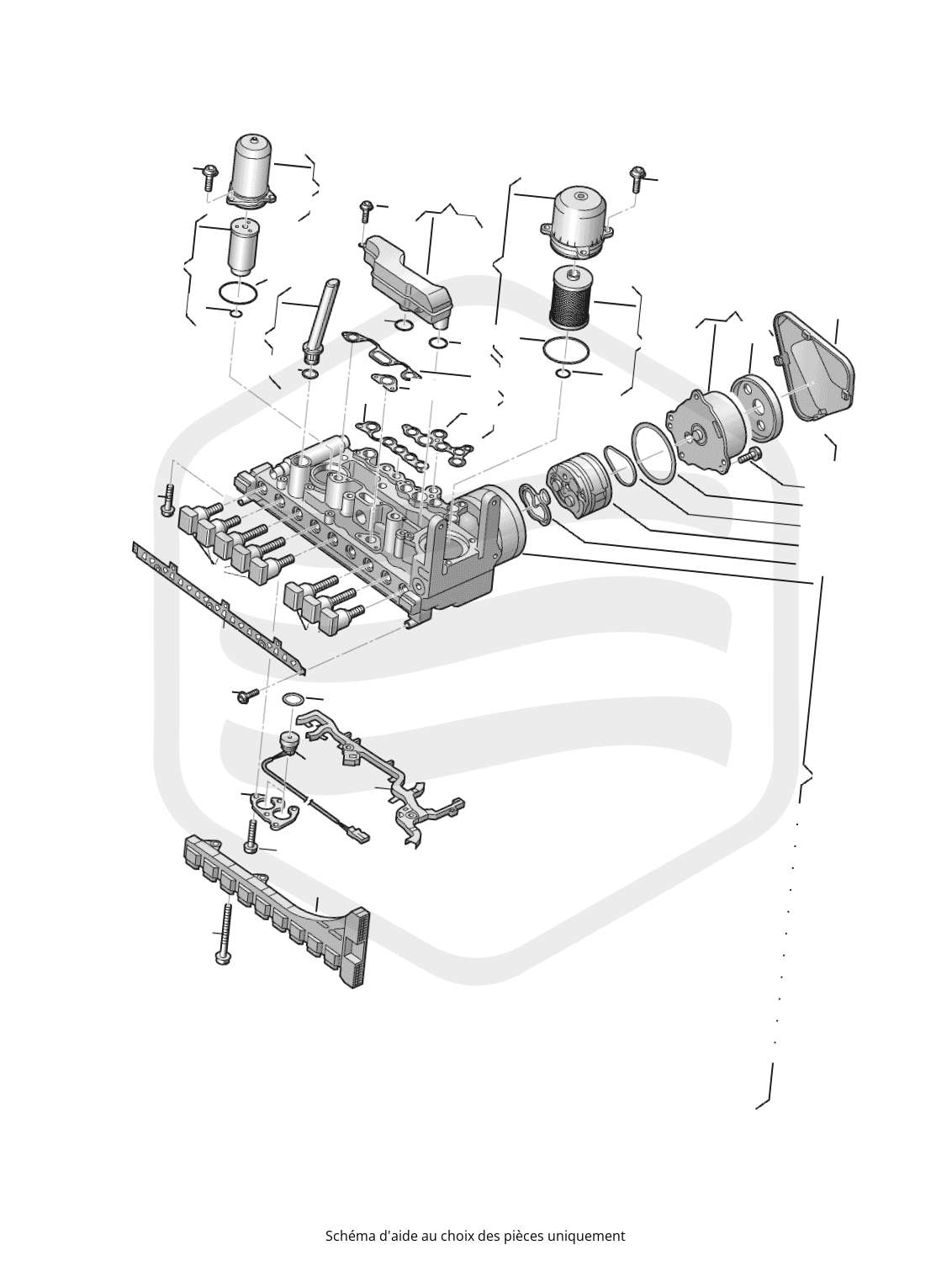 Schéma d'aide au choix des pièces uniquement