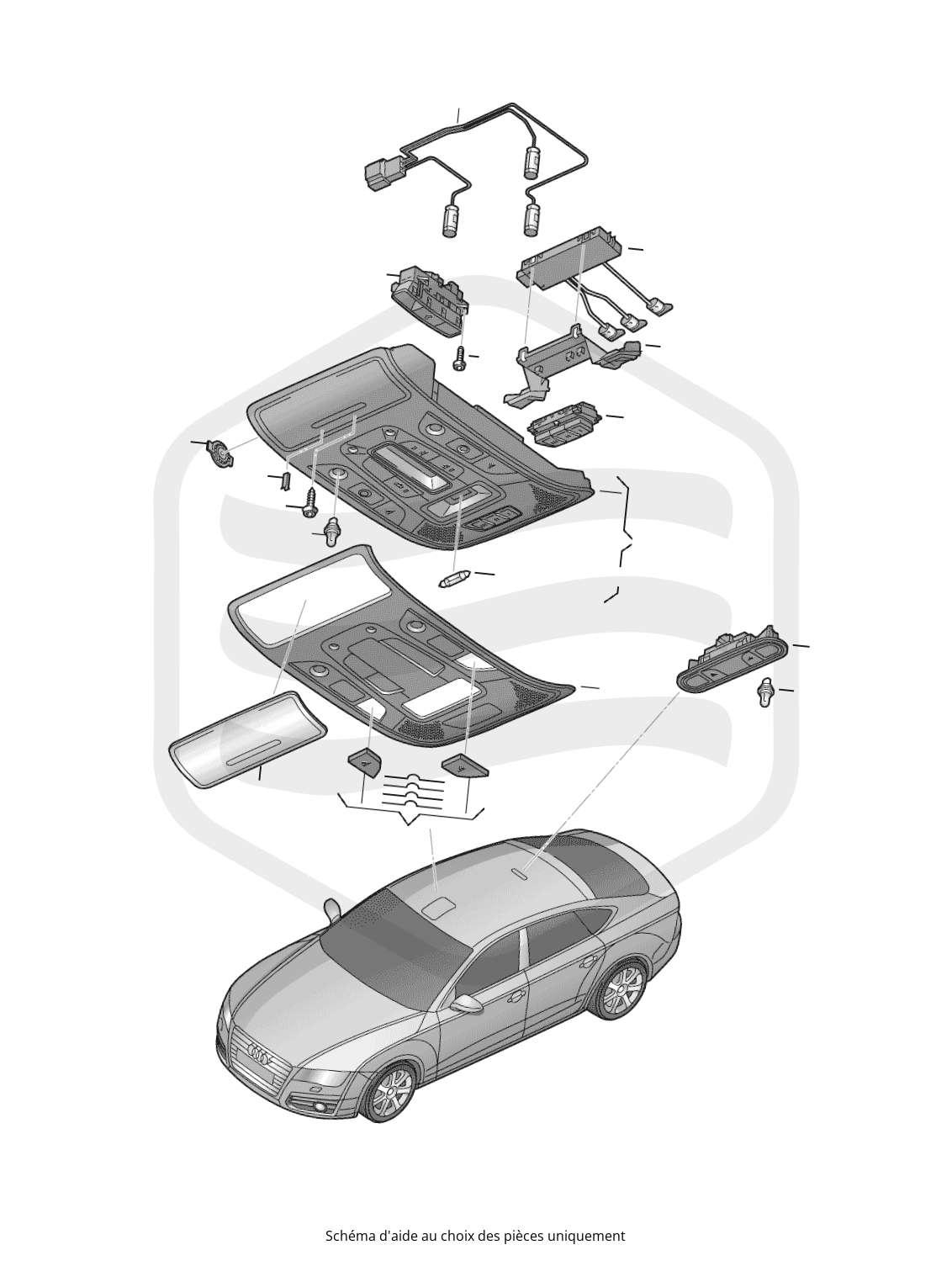 Schéma d'aide au choix des pièces uniquement