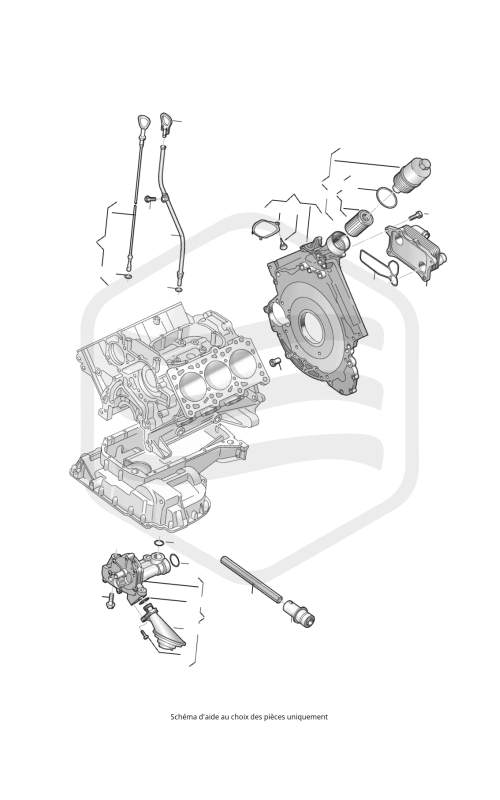 Schéma d'aide au choix des pièces uniquement