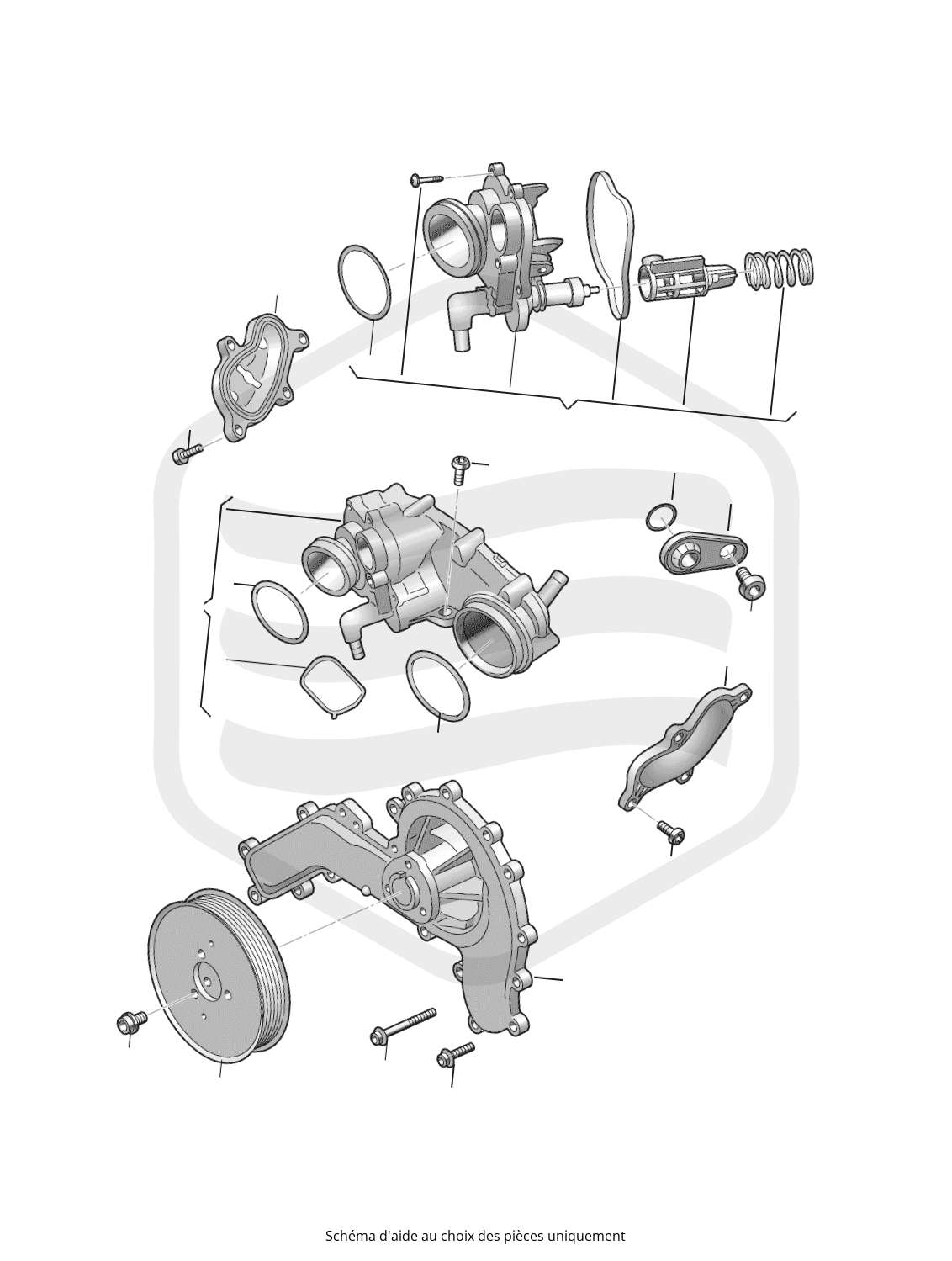 Schéma d'aide au choix des pièces uniquement