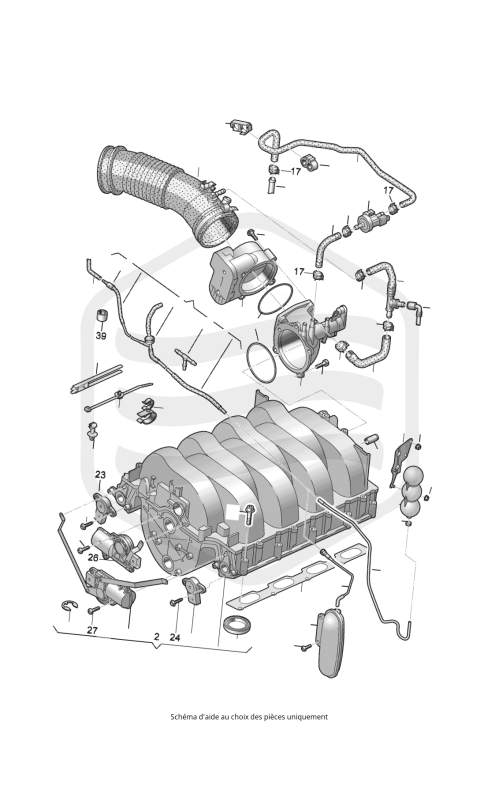 17
17
17
39
23
26
27
2
24
Schéma d'aide au choix des pièces uniquement